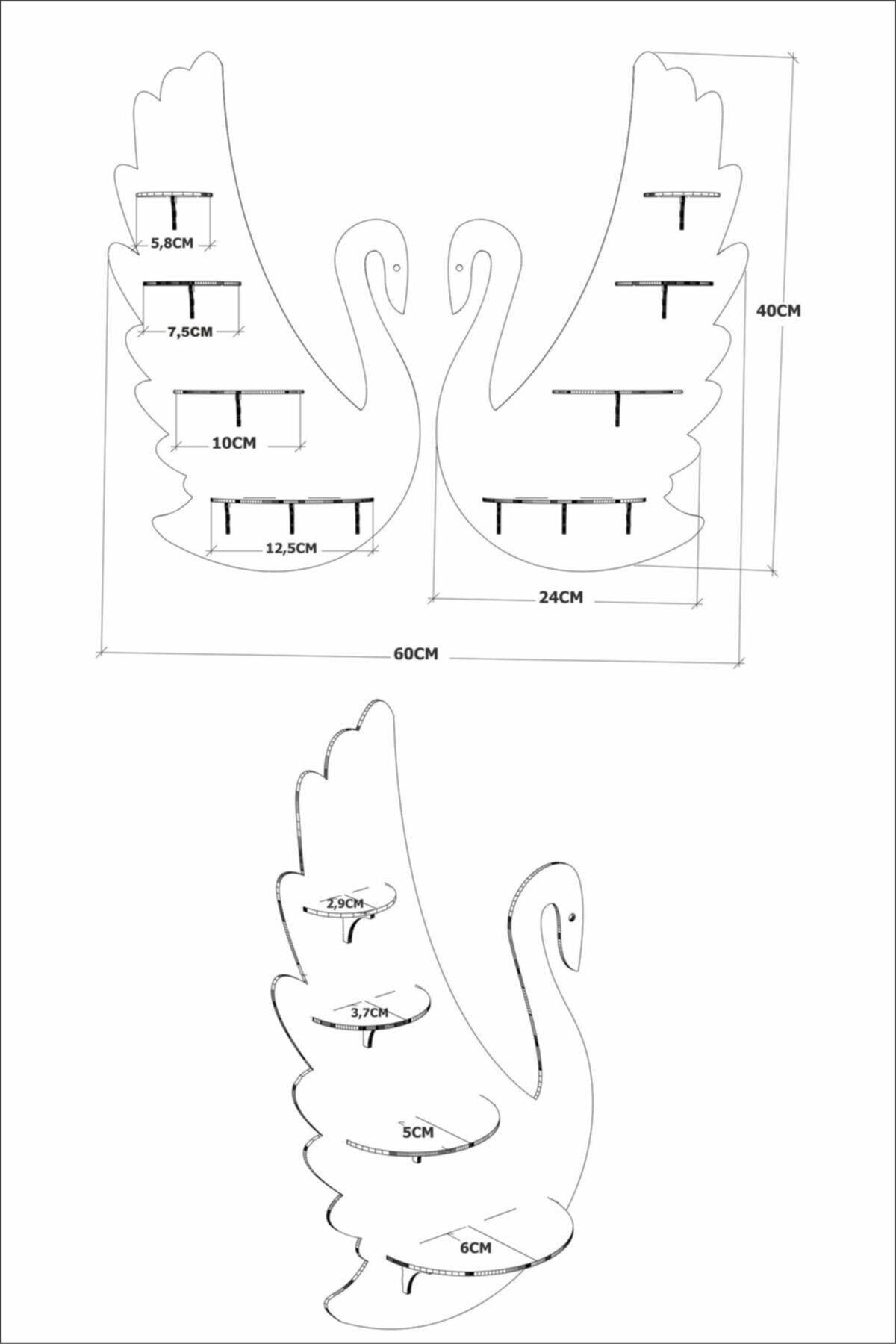 5,8CM
7,5CM
10CM
12,5CM
40CM
24CM
60CM

2,9CM
3,7CM
5CM
6CM