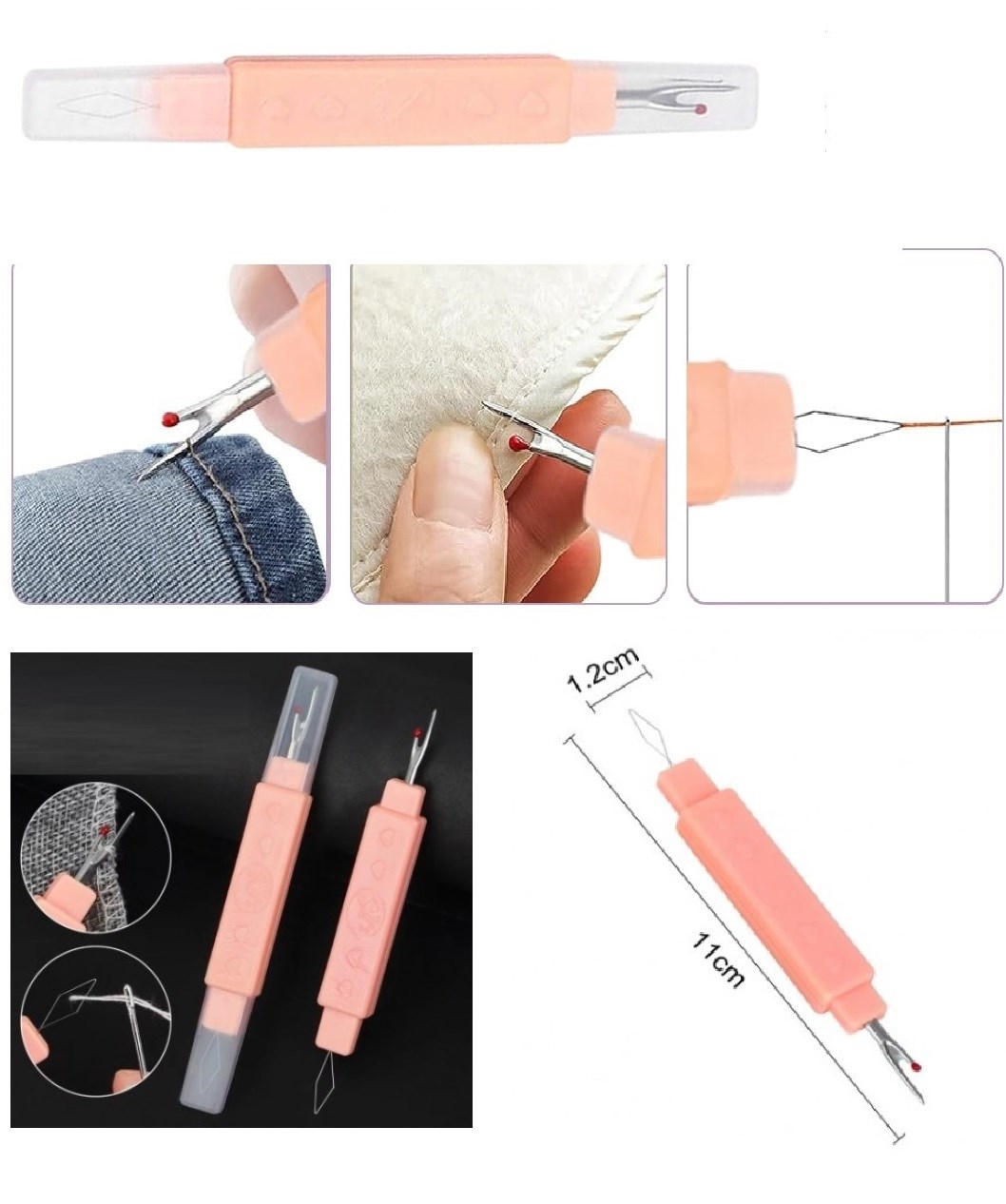 1.2cm

11cm