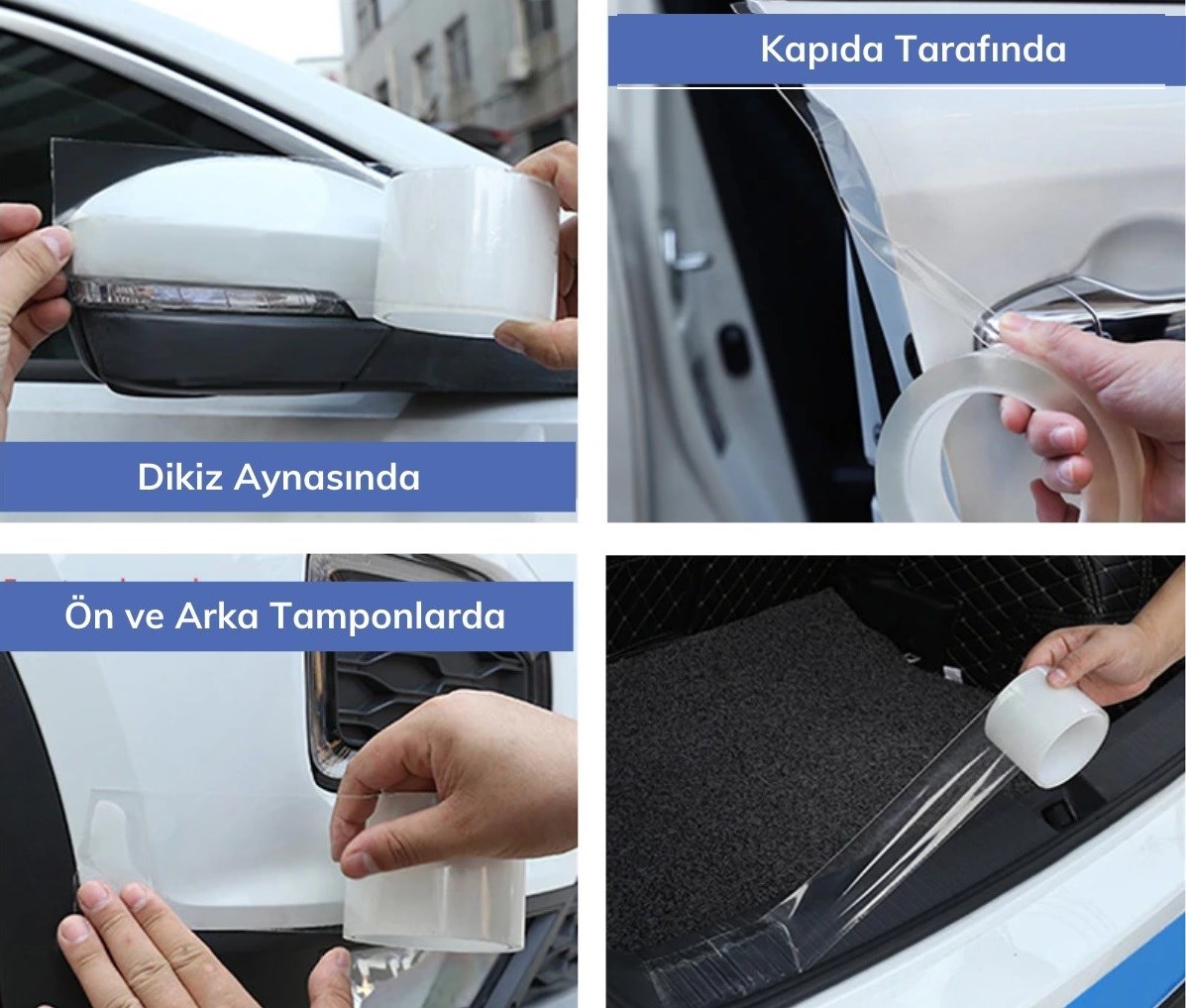 Dikiz Aynasında

Kapıda Tarafında

Ön ve Arka Tamponlarda