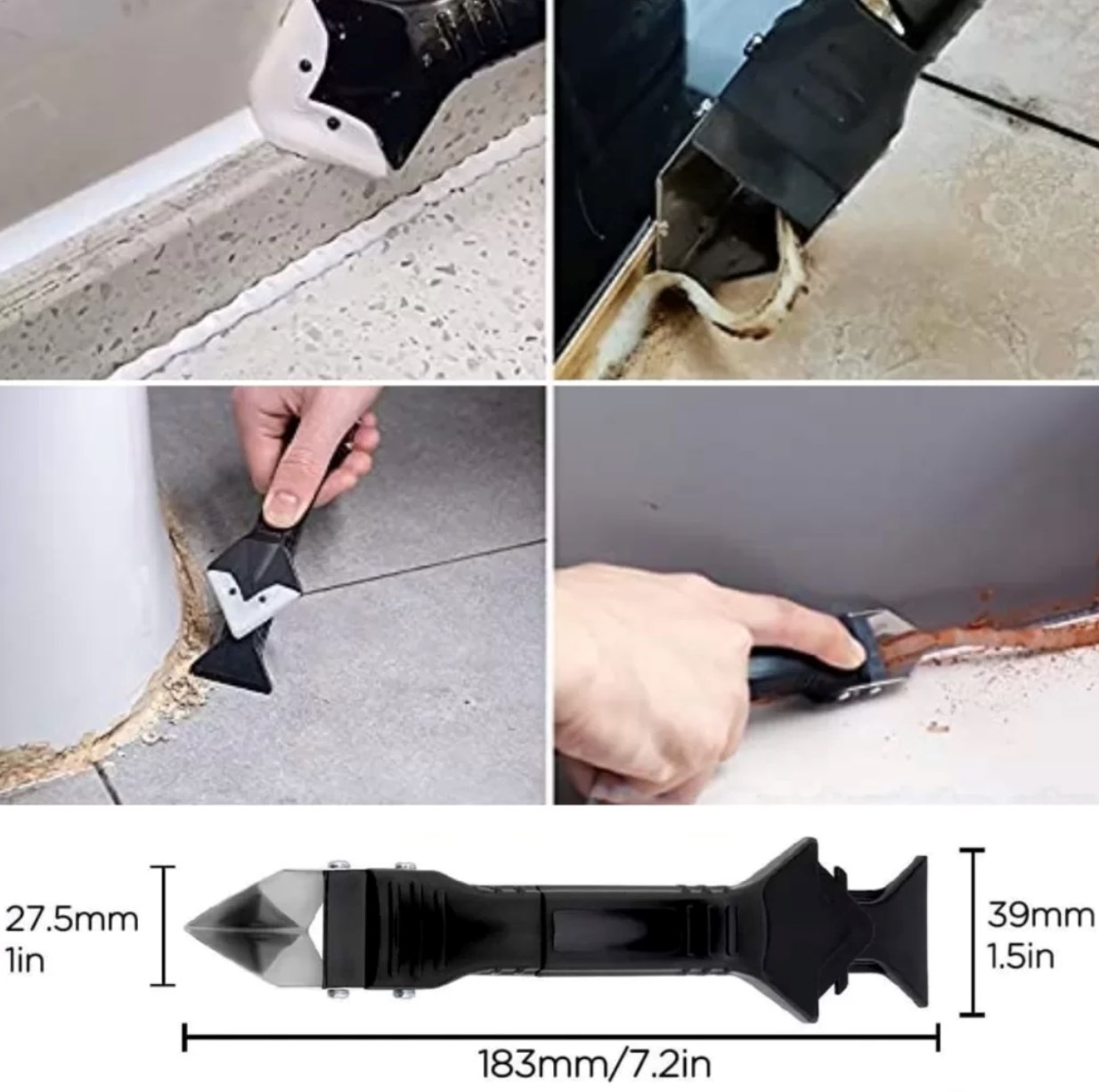 27.5mm
1in

39mm
1.5in

183mm/7.2in