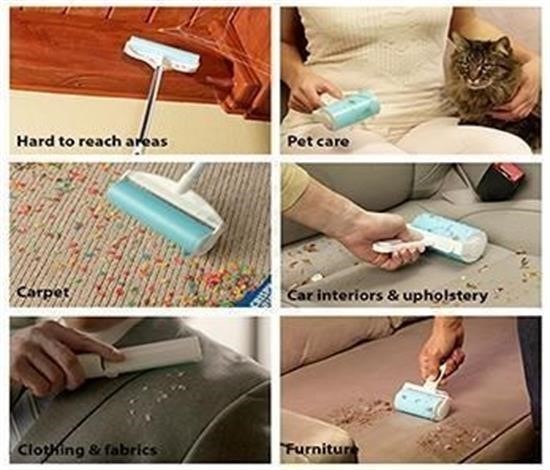 Hard to reach areas

Pet care

Carpet

Car interiors & upholstery

Clothing & fabrics

Furniture