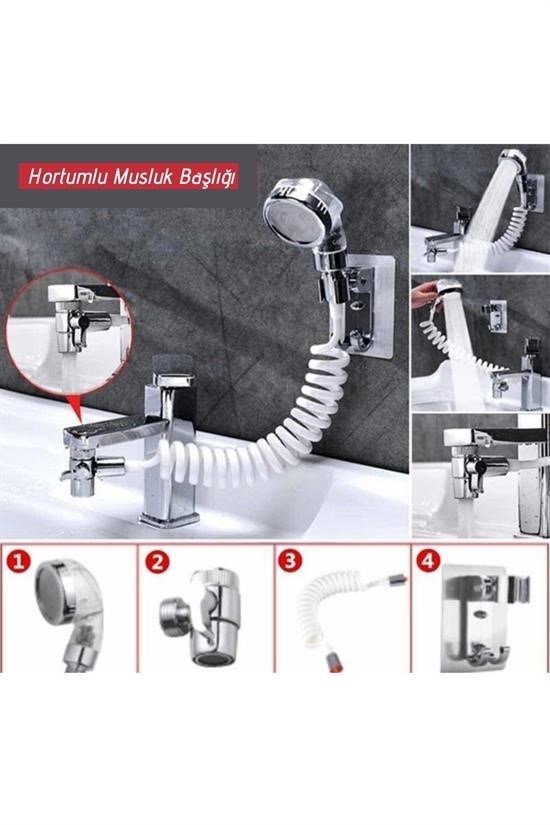 Hortumlu Musluk Başlığı

1

2

3

4