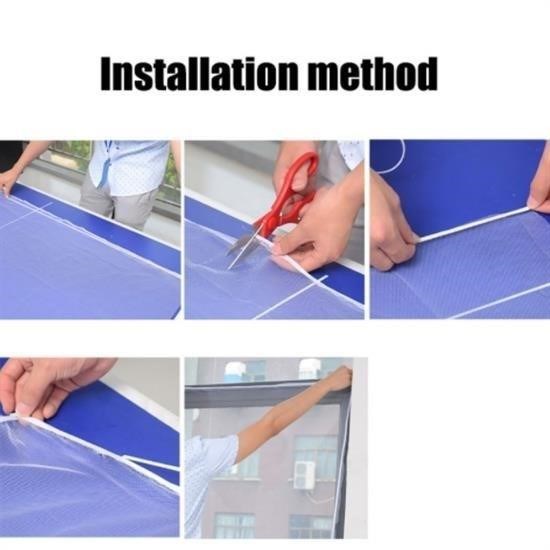 Installation method