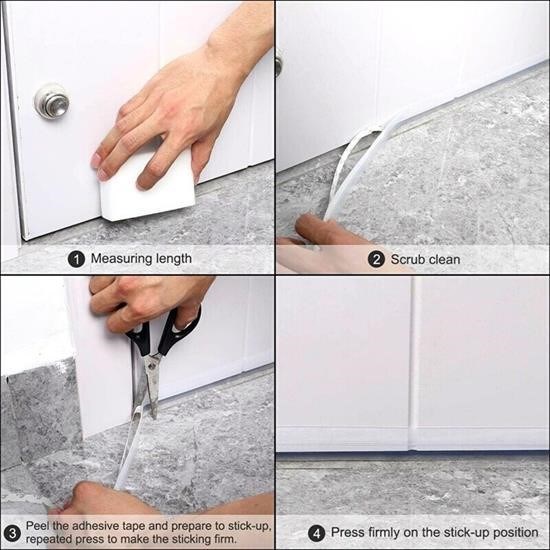 1 Measuring length

2 Scrub clean

3 Peel the adhesive tape and prepare to stick-up, repeated press to make the sticking firm.

4 Press firmly on the stick-up position