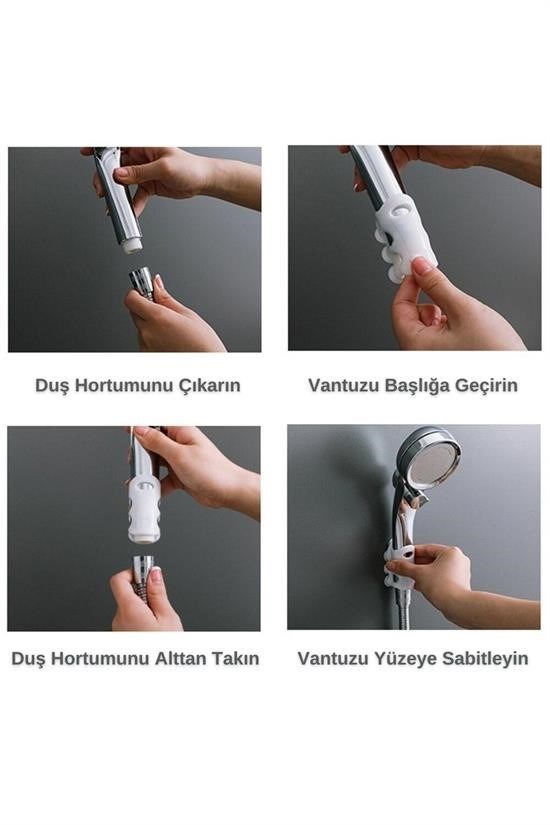 Duş Hortumunu Çıkarın

Vantuzu Başlığa Geçirin

Duş Hortumunu Alttan Takın

Vantuzu Yüzeye Sabitleyin