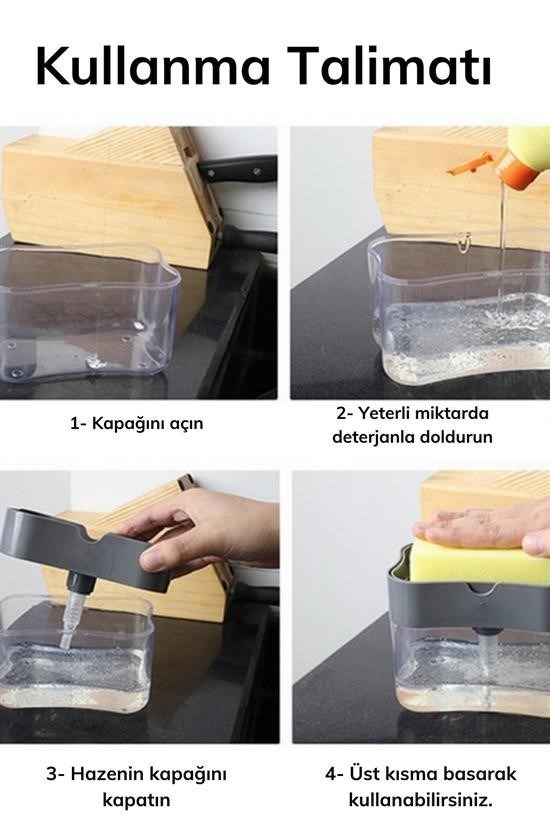 Kullanma Talimatı

1- Kapağını açın

2- Yeterli miktarda deterjanla doldurun

3- Hazenin kapağını kapatın

4- Üst kısma basarak kullanabilirsiniz.