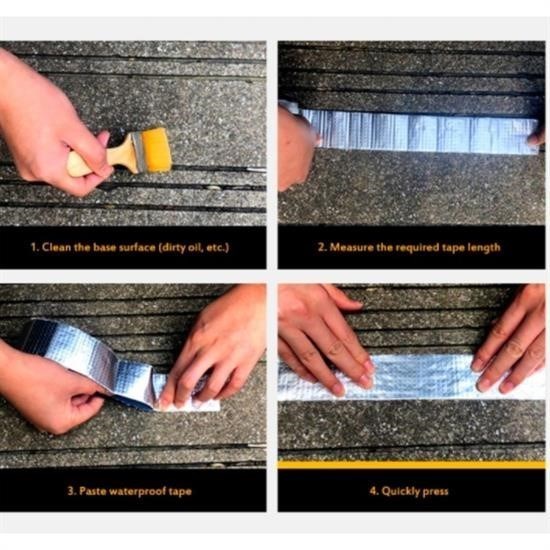 1. Clean the base surface (dirty oil, etc.)

2. Measure the required tape length

3. Paste waterproof tape

4. Quickly press