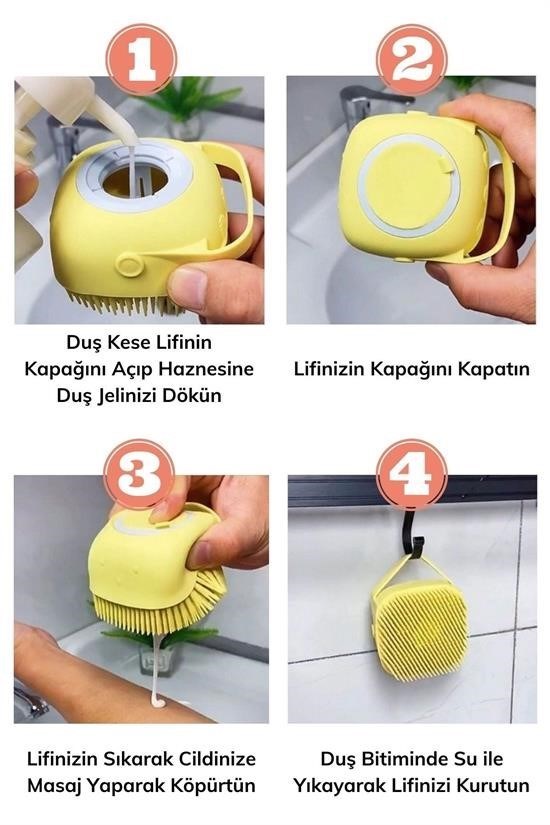 1

Duş Kese Lifinin Kapağını Açıp Haznesine Duş Jelinizi Dökün

2

Lifinizin Kapağını Kapatın

3

Lifinizin Sıkarak Cildinize Masaj Yaparak Köpürtün

4

Duş Bitiminde Su ile Yıkayarak Lifinizi Kurutun