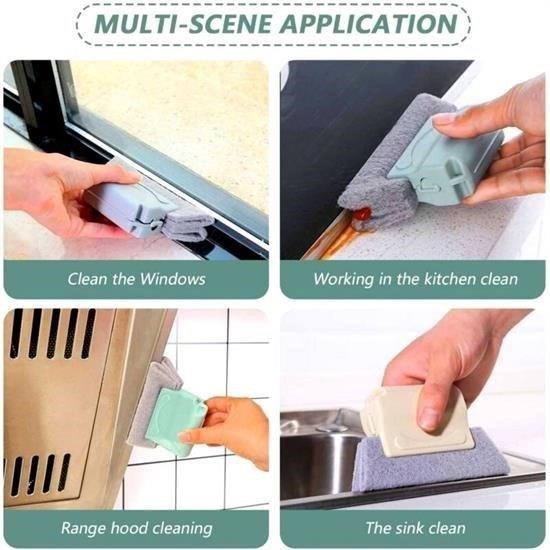 MULTI-SCENE APPLICATION

Clean the Windows

Working in the kitchen clean

Range hood cleaning

The sink clean