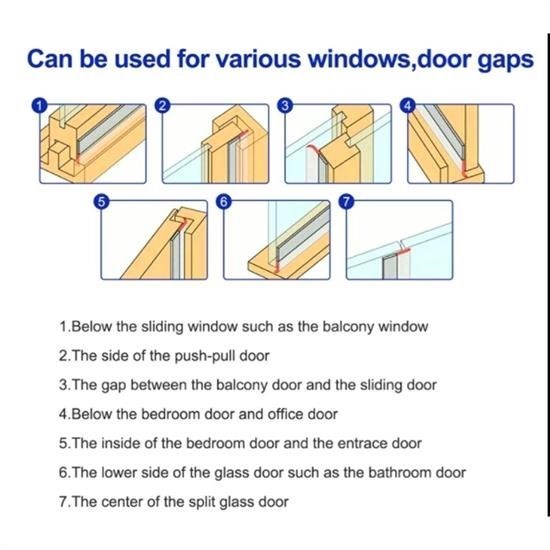 Can be used for various windows,door gaps

1

2

3

4

5

6

7

1.Below the sliding window such as the balcony window

2.The side of the push-pull door

3.The gap between the balcony door and the sliding door

4.Below the bedroom door and office door

5.The inside of the bedroom door and the entrace door

6.The lower side of the glass door such as the bathroom door

7.The center of the split glass door