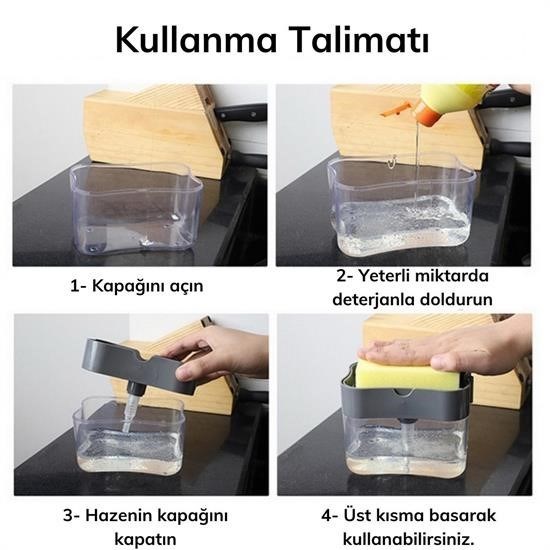 Kullanma Talimatı

1- Kapağını açın

2- Yeterli miktarda deterjanla doldurun

3- Hazenin kapağını kapatın

4- Üst kısma basarak kullanabilirsiniz.