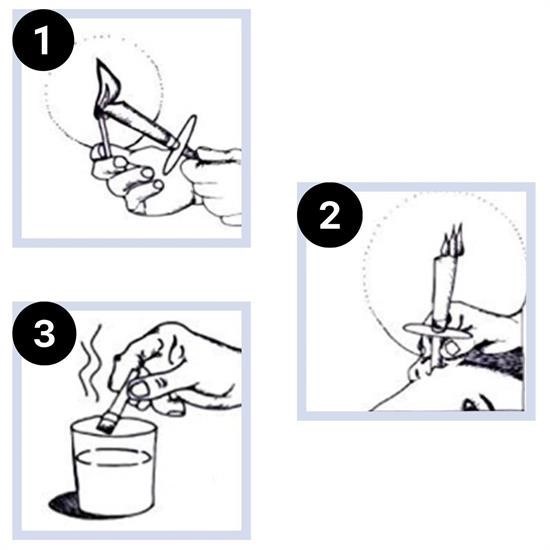 1

2

3