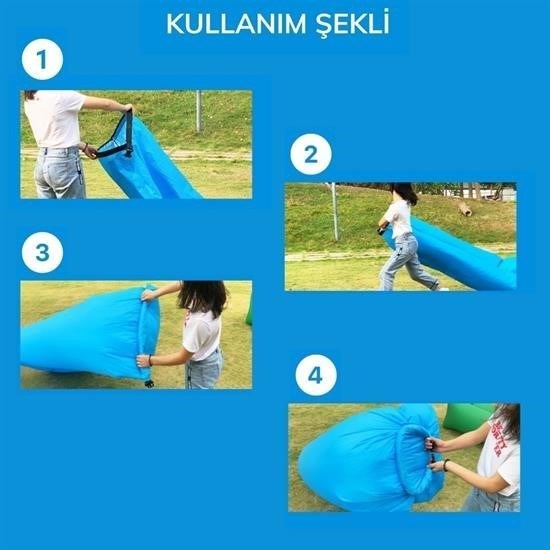 KULLANIM ŞEKLİ

1

2

3

4