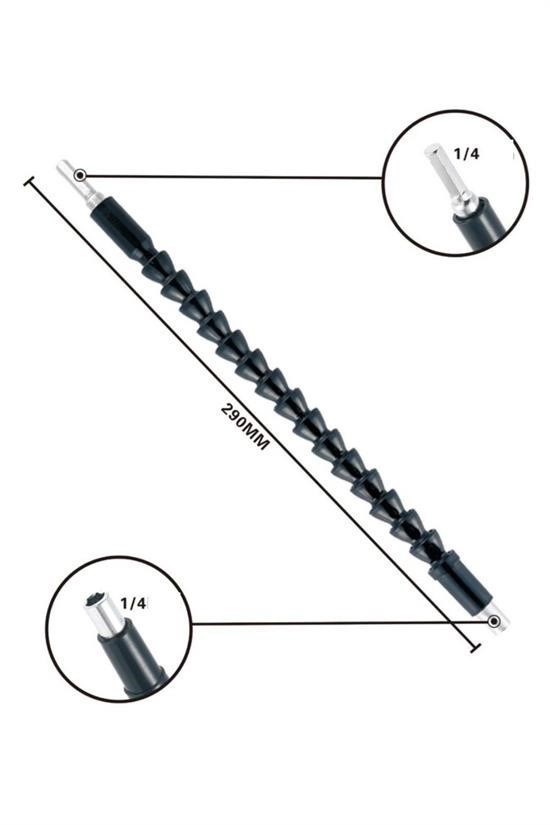 1/4

290MM

1/4