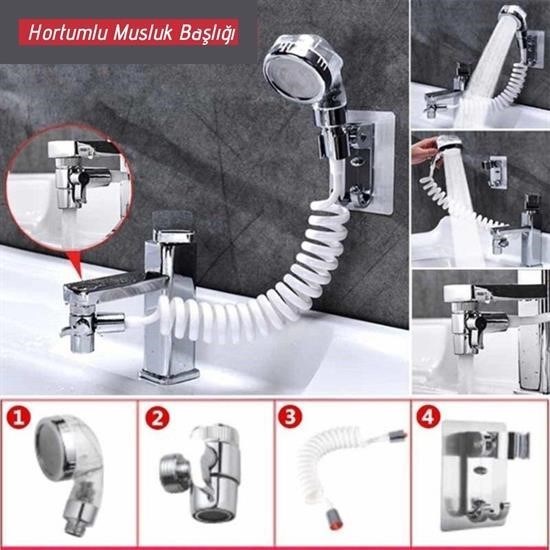 Hortumlu Musluk Başlığı

1

2

3

4