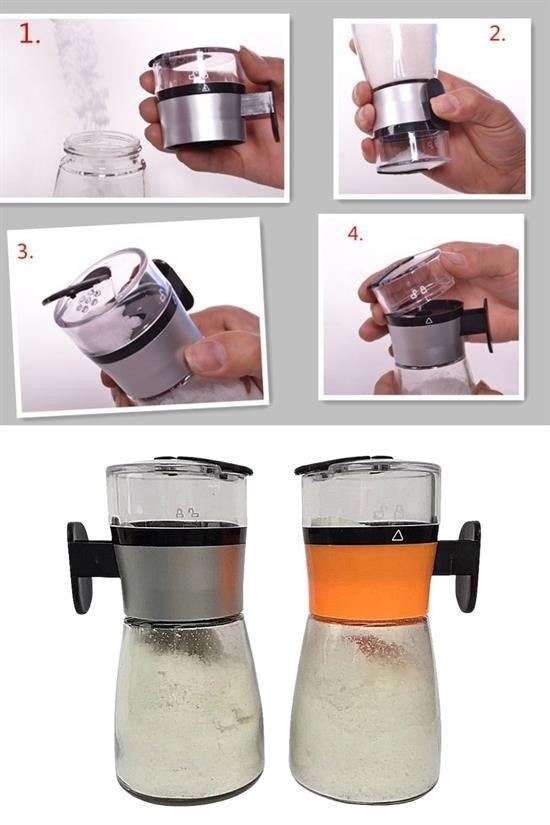 1.

2.

3.

4.