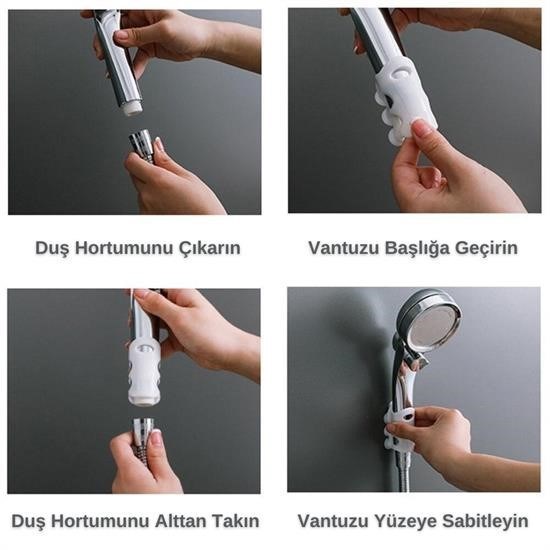 Duş Hortumunu Çıkarın

Vantuzu Başlığa Geçirin

Duş Hortumunu Alttan Takın

Vantuzu Yüzeye Sabitleyin