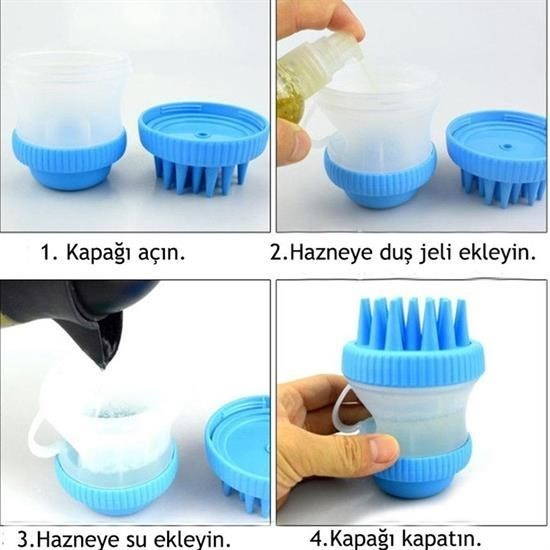 1. Kapağı açın.

2.Hazneye duş jeli ekleyin.

3.Hazneye su ekleyin.

4.Kapağı kapatın.