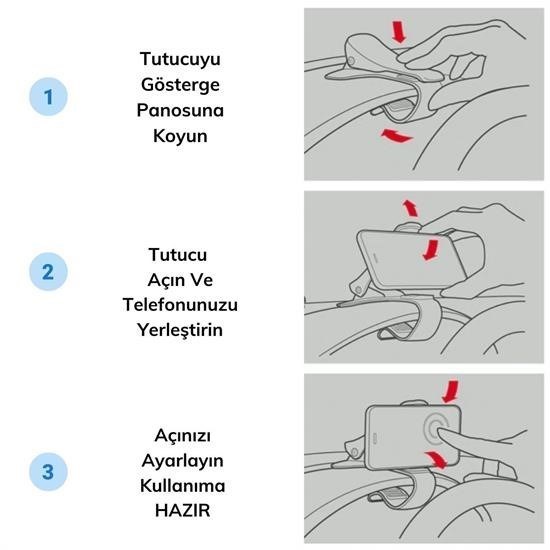 1

Tutucuyu Gösterge Panosuna Koyun

2

Tutucu Açın Ve Telefonunuzu Yerleştirin

3

Açınızı Ayarlayın Kullanıma HAZIR