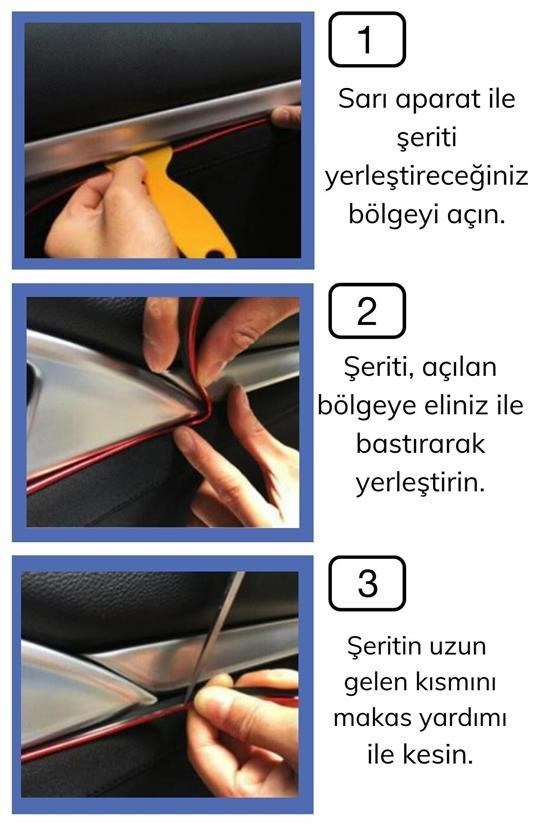 1

Sarı aparat ile şeriti yerleştireceğiniz bölgeyi açın.

2

Şeriti, açılan bölgeye eliniz ile bastırarak yerleştirin.

3

Şeritin uzun gelen kısmını makas yardımı ile kesin.