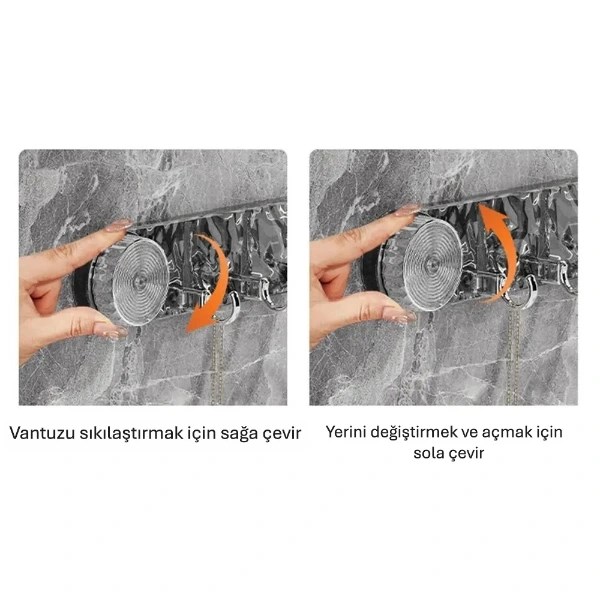 Vantuzu sıkılaştırmak için sağa çevir

Yerini değiştirmek ve açmak için sola çevir