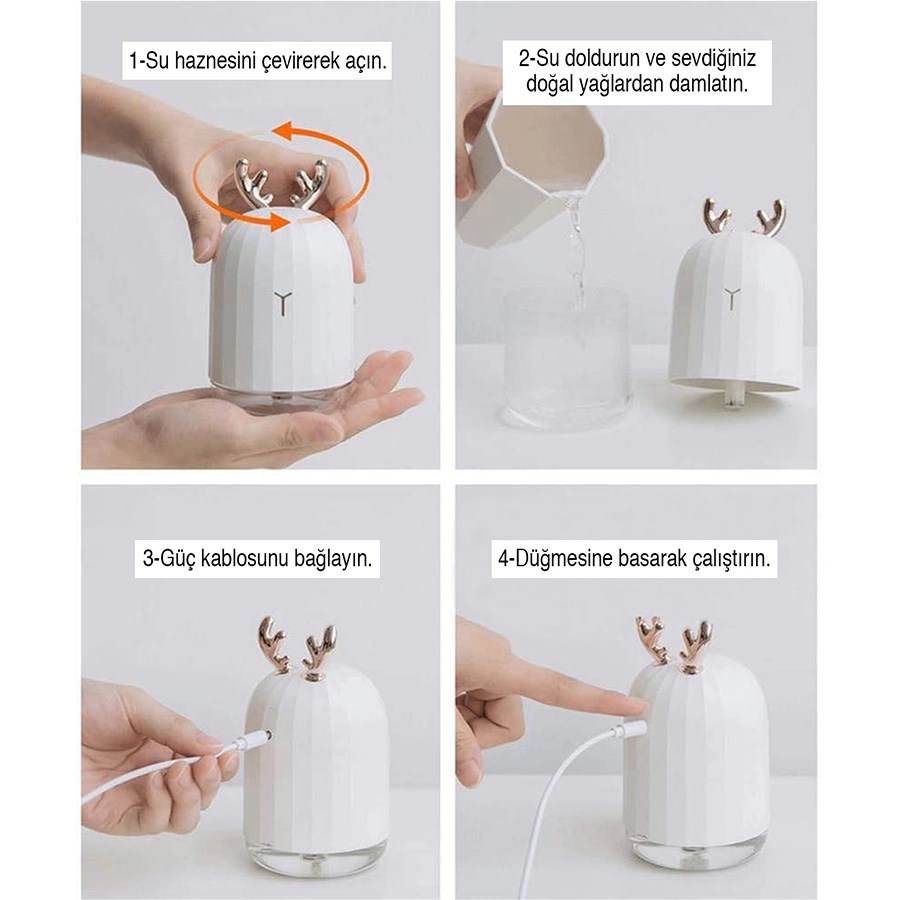 1-Su haznesini çevirerek açın.

2-Su doldurun ve sevdiğiniz doğal yağlardan damlatın.

3-Güç kablosunu bağlayın.

4-Düğmesine basarak çalıştırın.