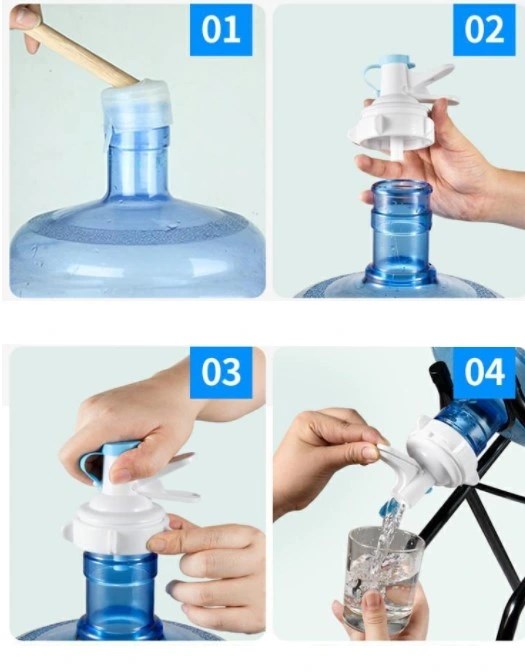 01

02

03

04