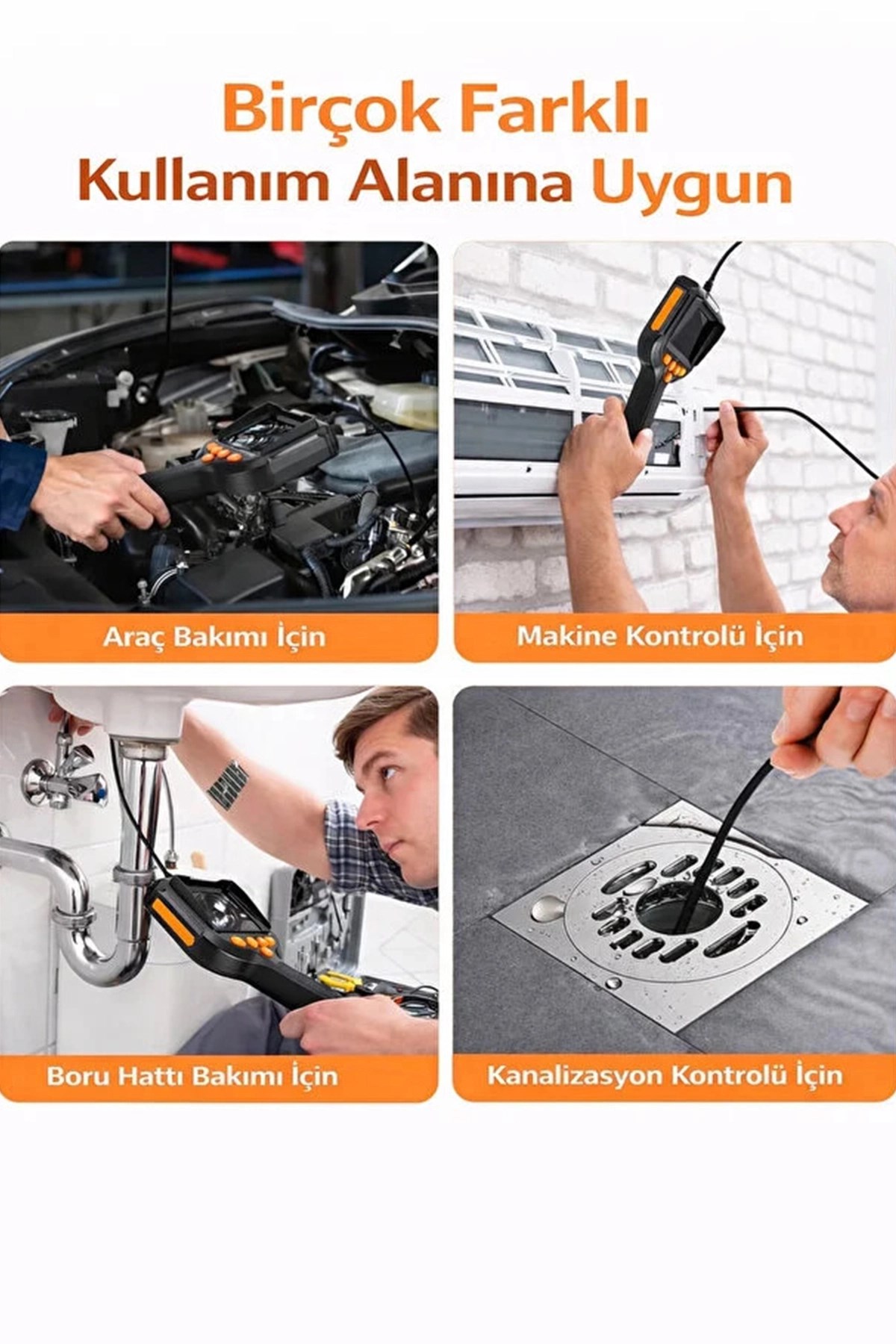 Birçok Farklı
Kullanım Alanına Uygun

Araç Bakımı İçin

Makine Kontrolü İçin

Boru Hattı Bakımı İçin

Kanalizasyon Kontrolü İçin