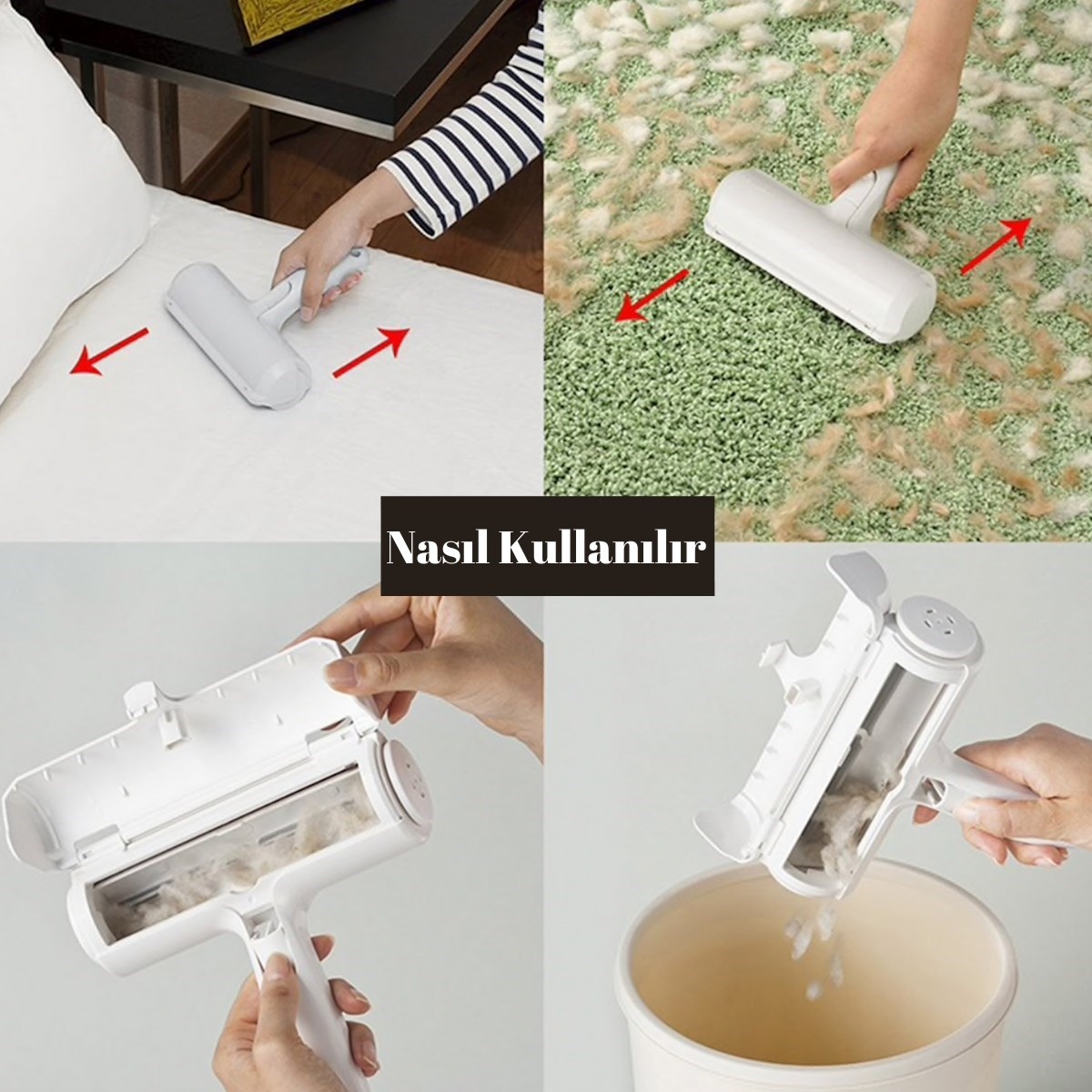 Nasıl Kullanılır