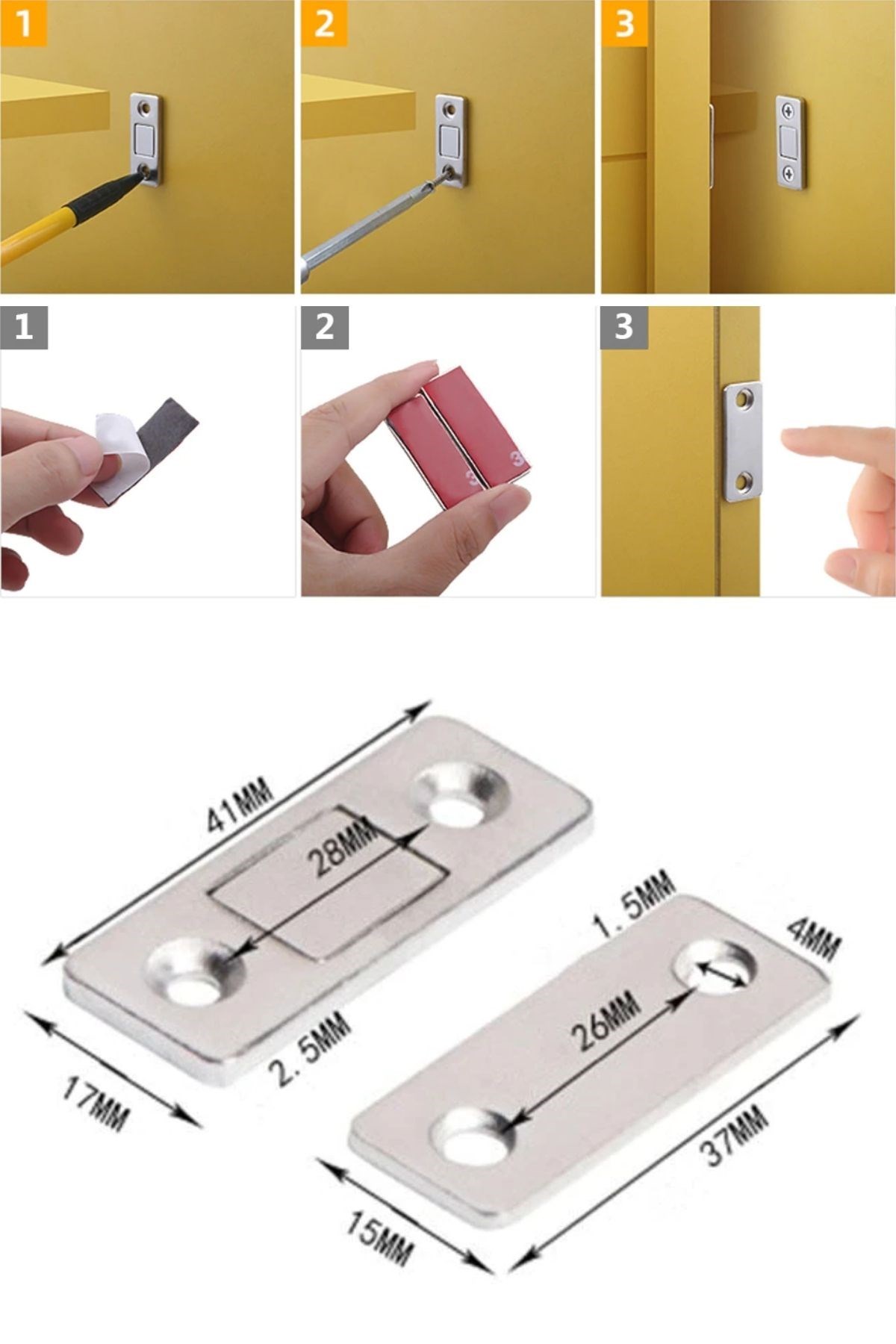 1

2

3

1

2

3

41MM

28MM

2.5MM

17MM

1.5MM

4MM

26MM

37MM

15MM