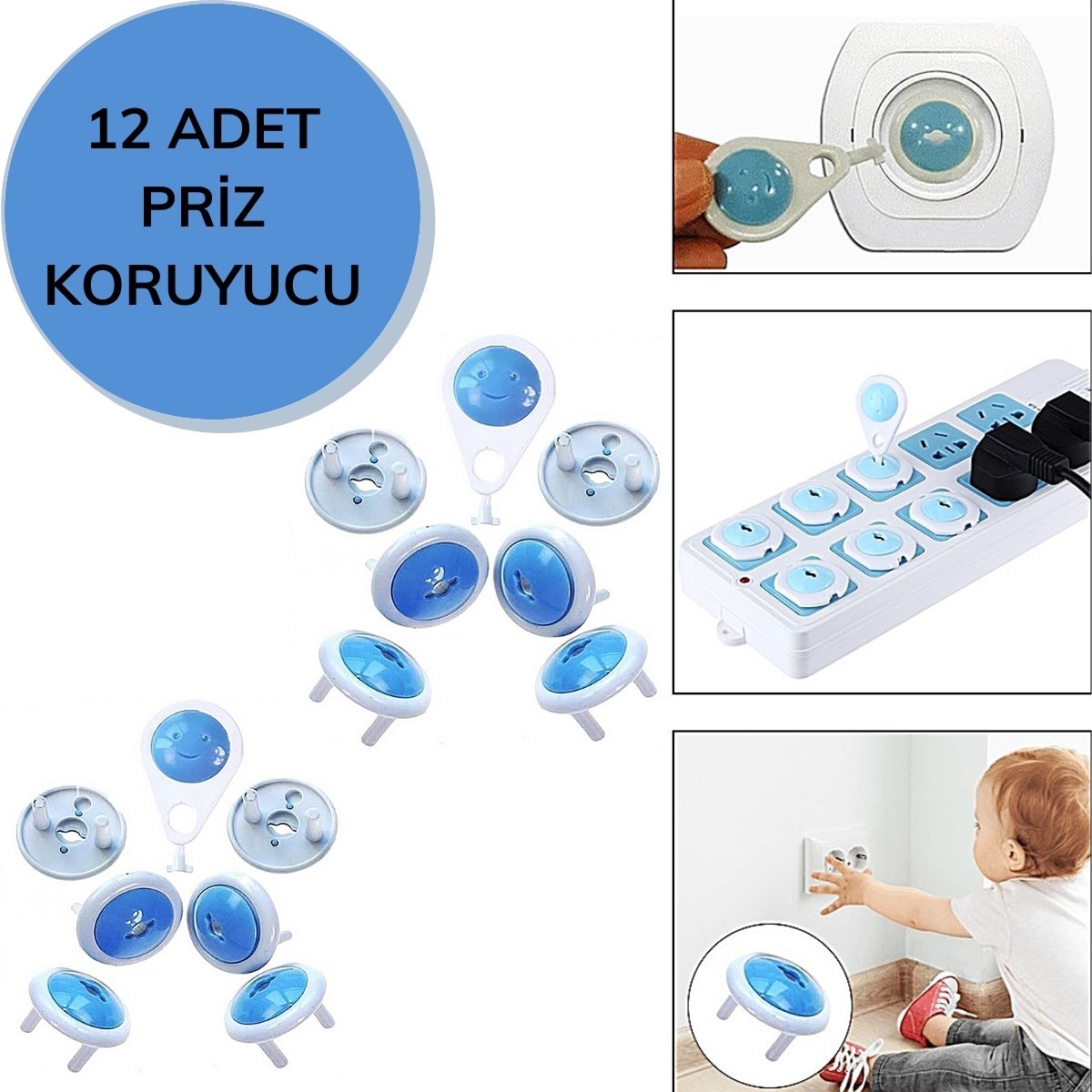 12 ADET
PRİZ
KORUYUCU