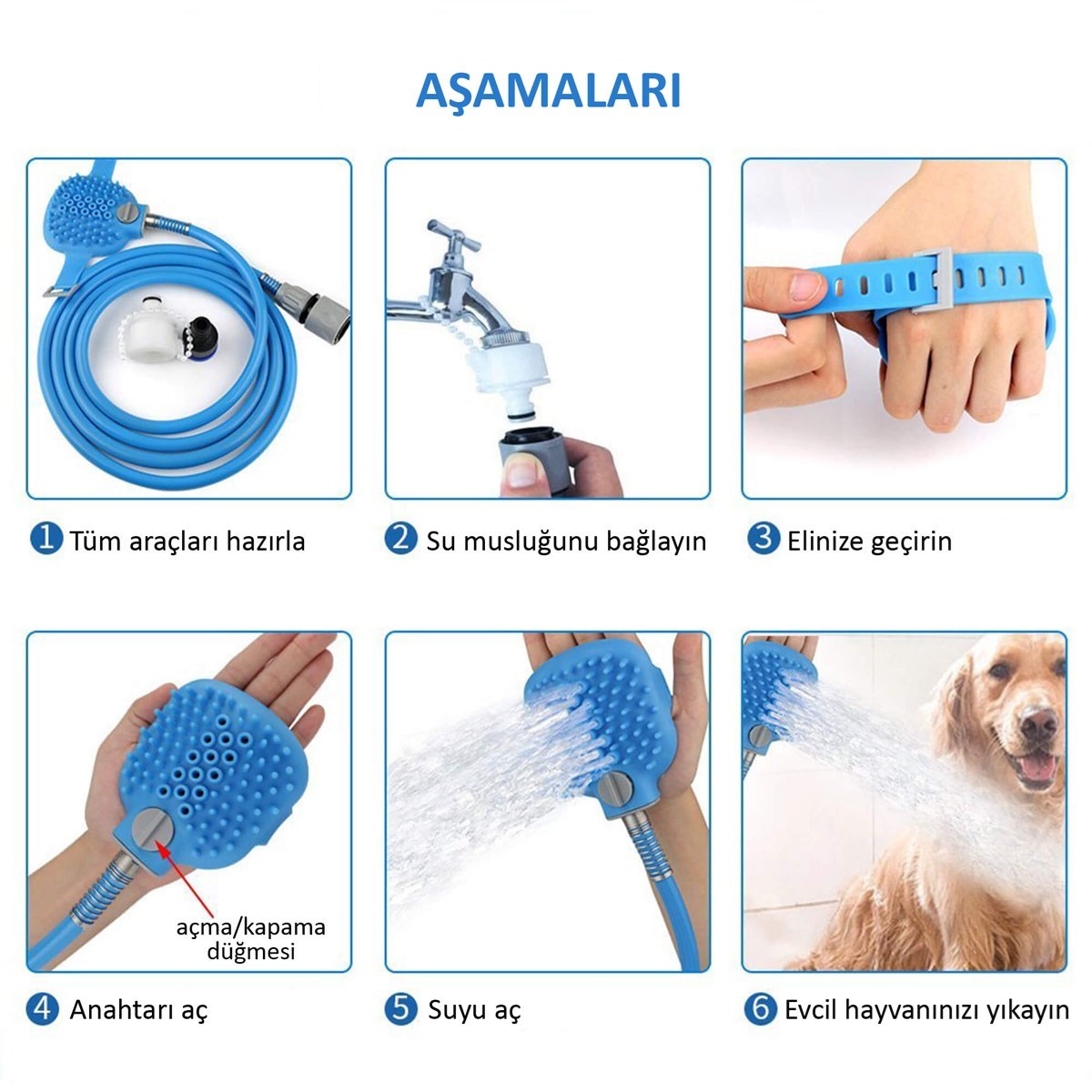 AŞAMALARI

1 Tüm araçları hazırla

2 Su musluğunu bağlayın

3 Elinize geçirin

açma/kapama düğmesi

4 Anahtarı aç

5 Suyu aç

6 Evcil hayvanınızı yıkayın