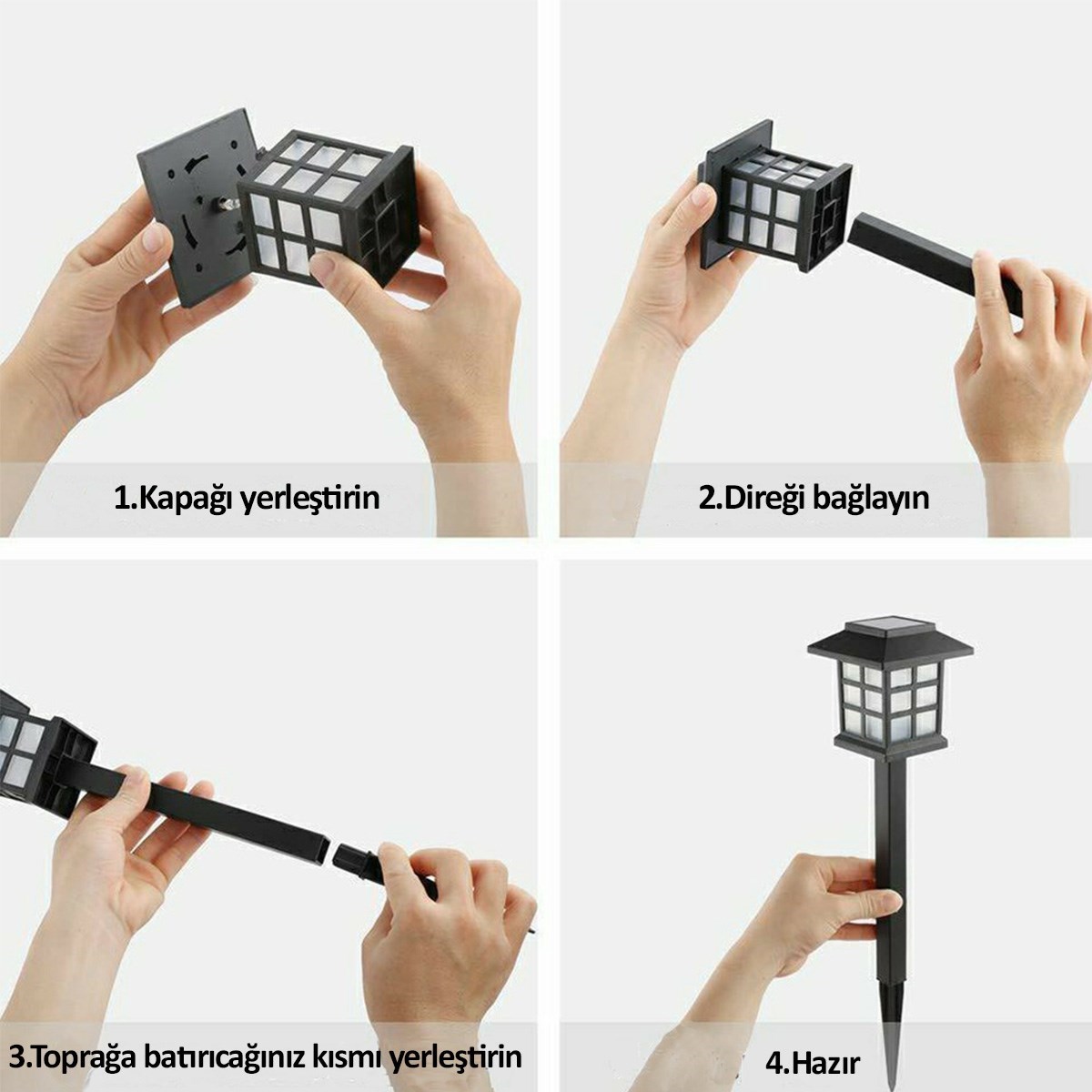 1.Kapağı yerleştirin

2.Direği bağlayın

3.Toprağa batırıcağınız kısmı yerleştirin

4.Hazır