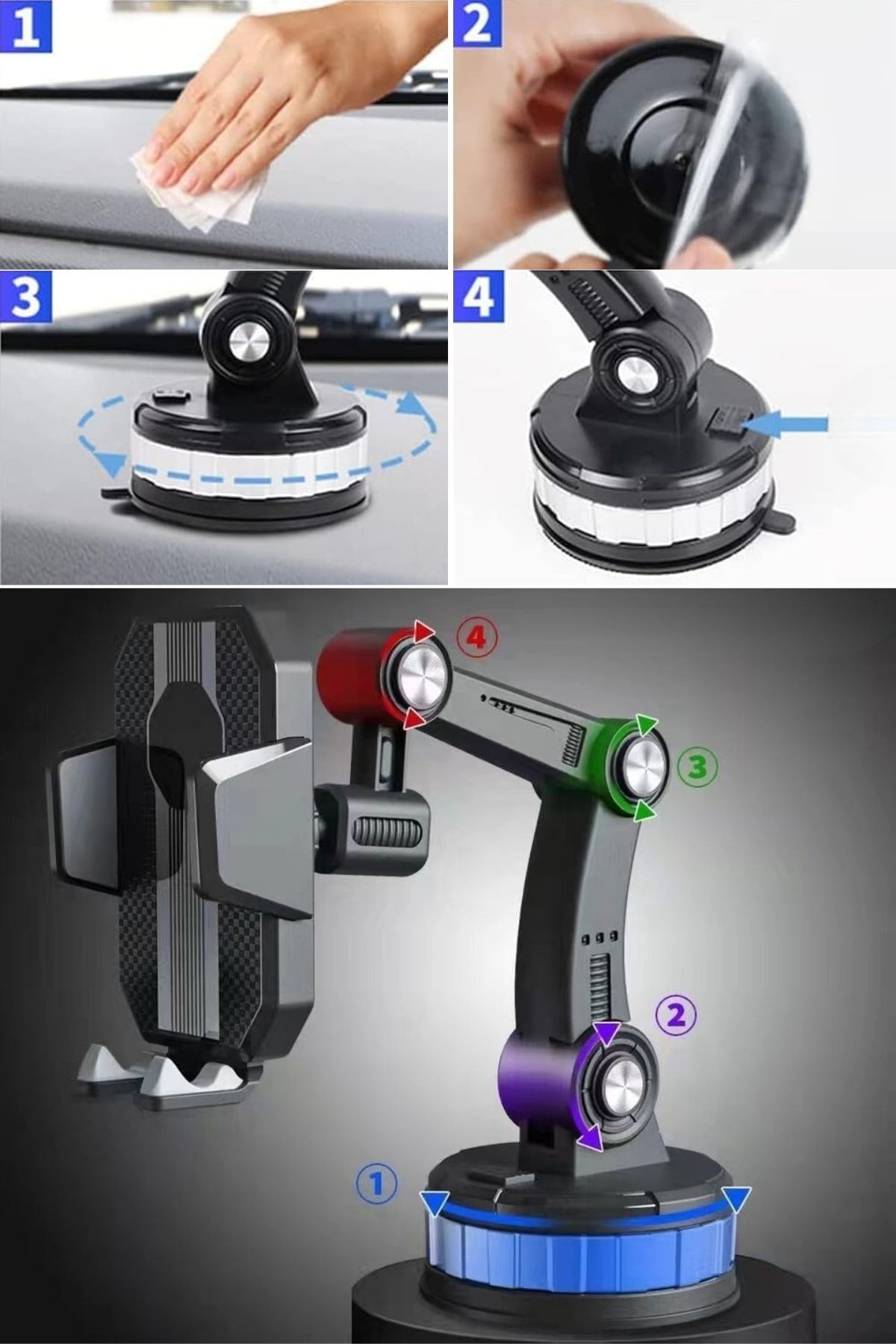 1
2
3
4
4
3
2
1