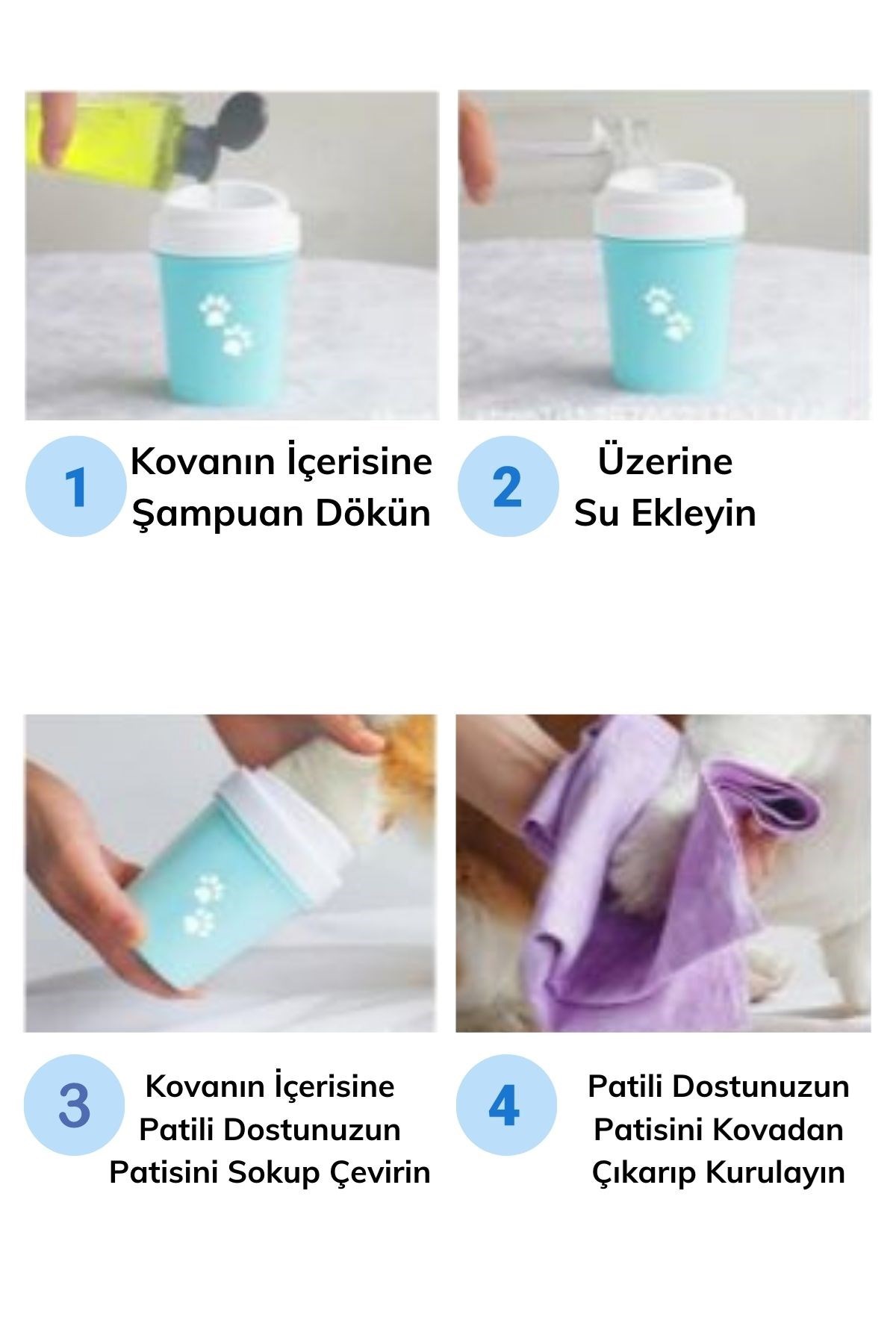 1
Kovanın İçerisine
Şampuan Dökün

2
Üzerine
Su Ekleyin

3
Kovanın İçerisine
Patili Dostunuzun
Patisini Sokup Çevirin

4
Patili Dostunuzun
Patisini Kovadan
Çıkarıp Kurulayın