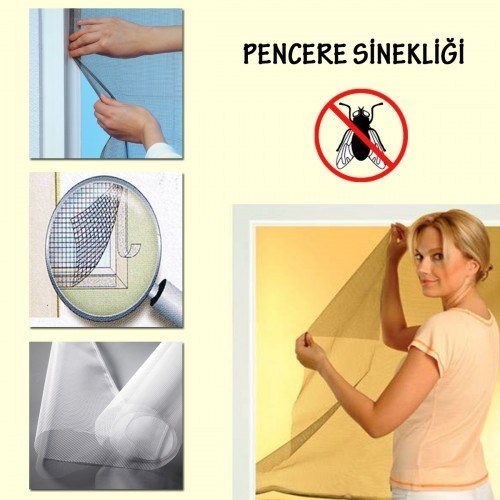 PENCERE SİNEKLİĞİ