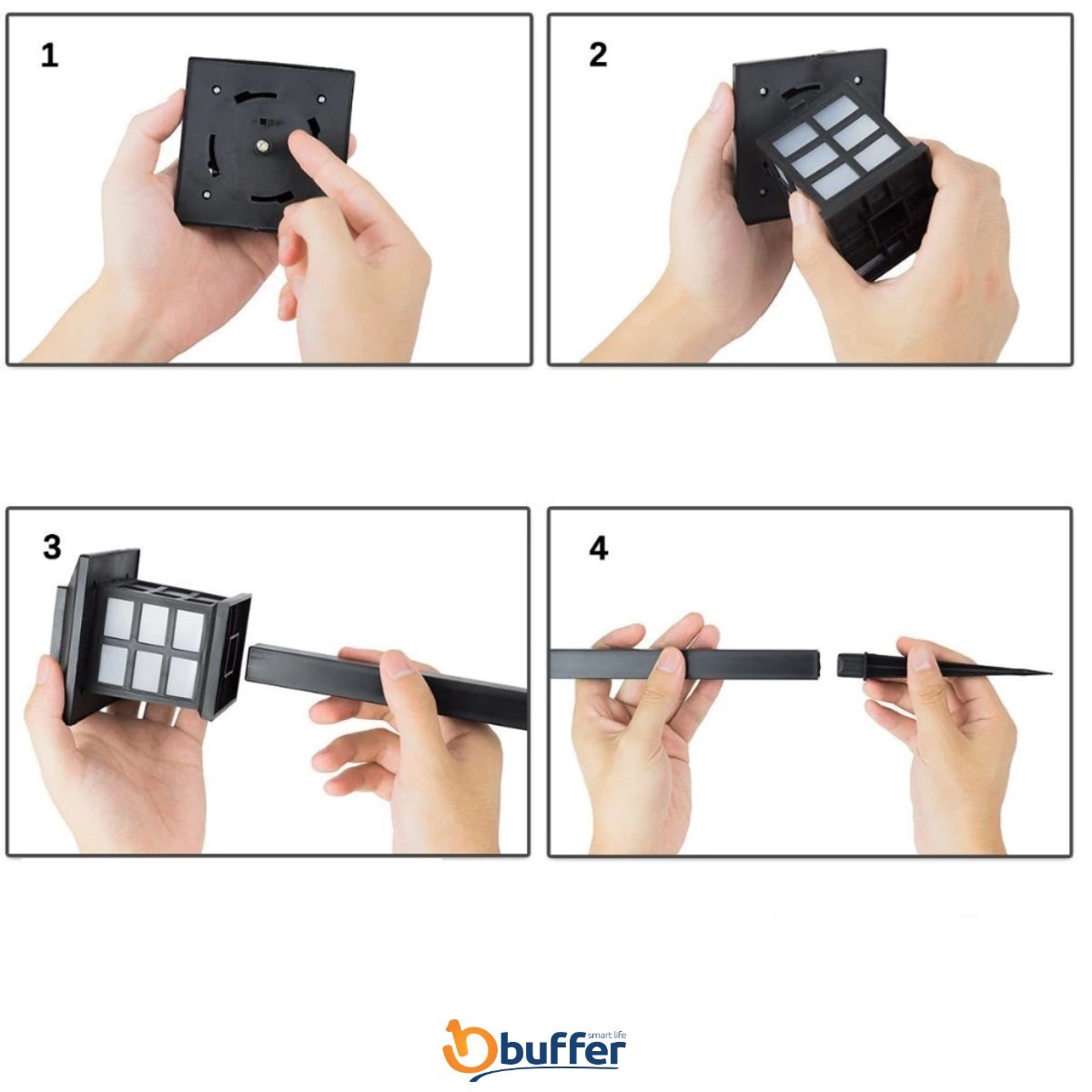 1

2

3

4

smart life
buffer