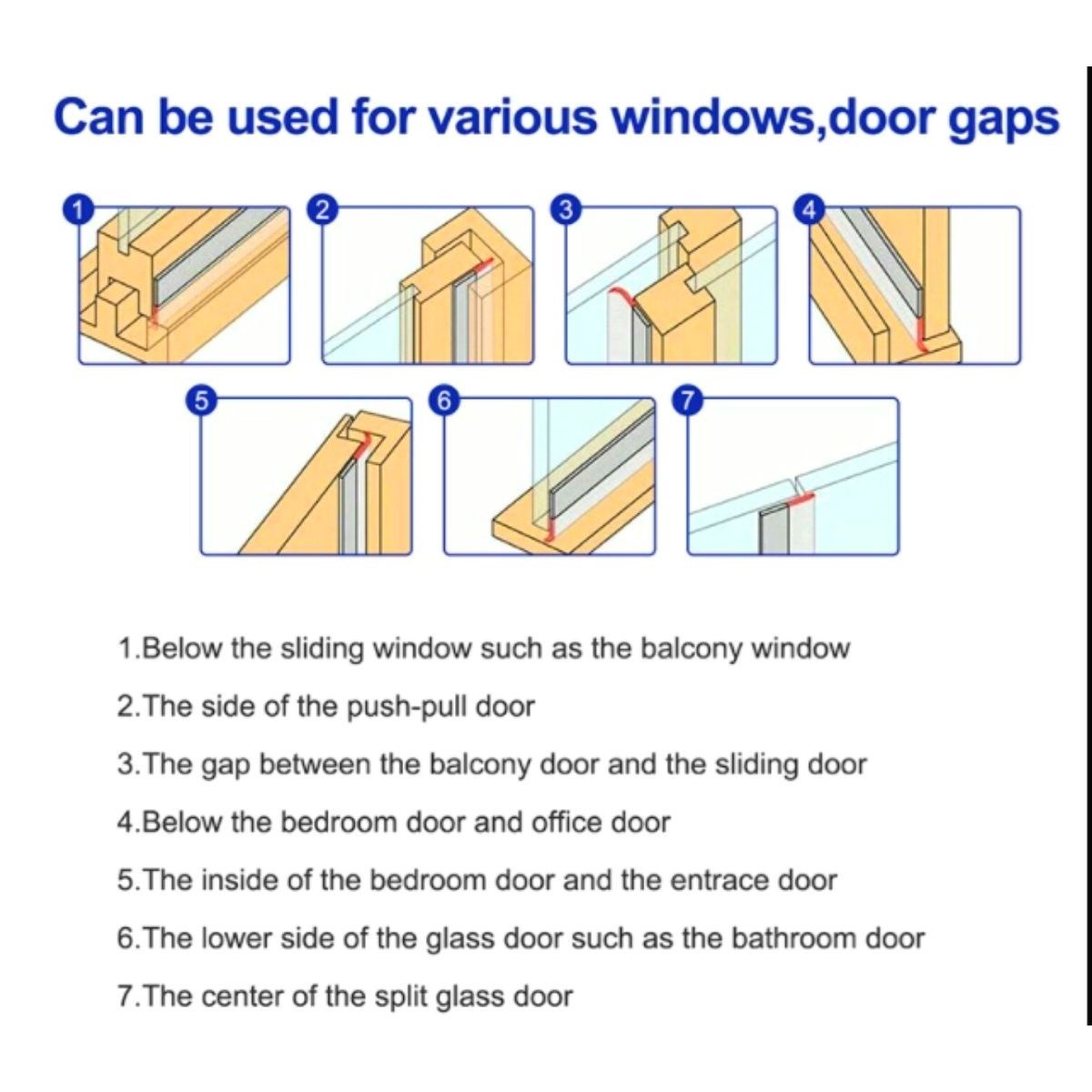 Can be used for various windows,door gaps

1

2

3

4

5

6

7

1.Below the sliding window such as the balcony window

2.The side of the push-pull door

3.The gap between the balcony door and the sliding door

4.Below the bedroom door and office door

5.The inside of the bedroom door and the entrace door

6.The lower side of the glass door such as the bathroom door

7.The center of the split glass door