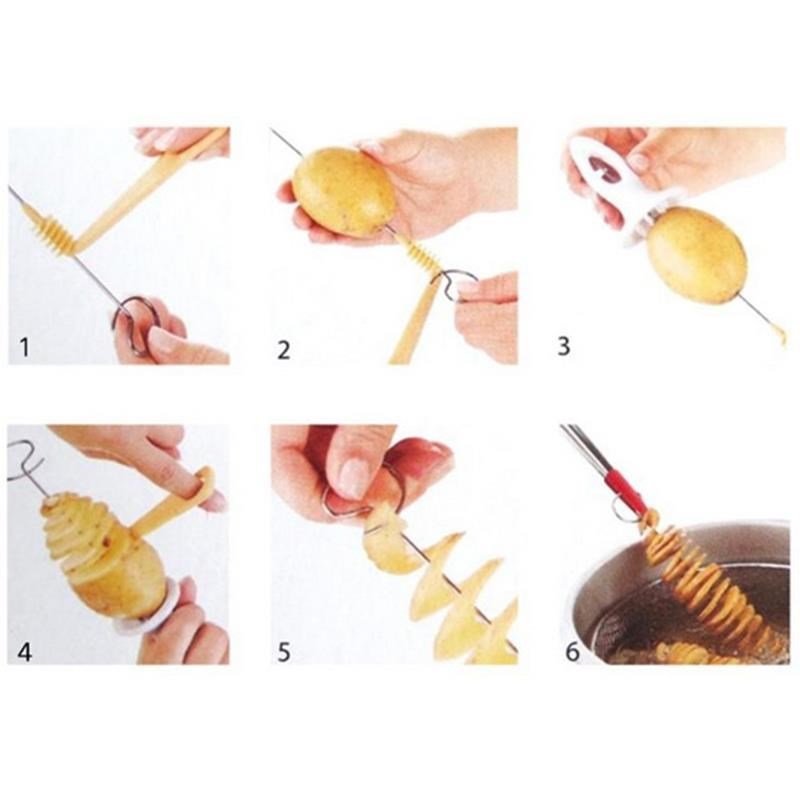 1

2

3

4

5

6