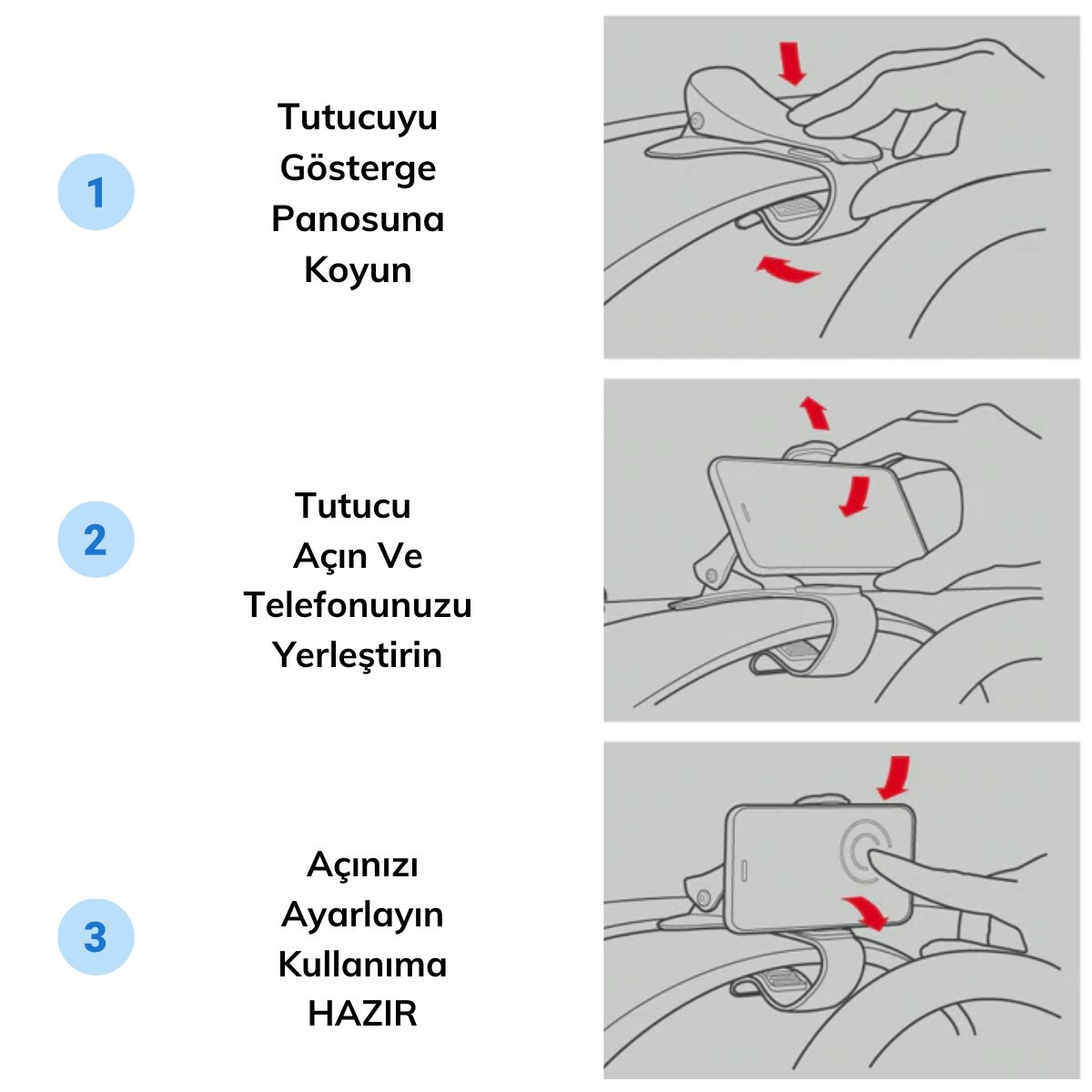 1

Tutucuyu Gösterge Panosuna Koyun

2

Tutucu Açın Ve Telefonunuzu Yerleştirin

3

Açınızı Ayarlayın Kullanıma HAZIR