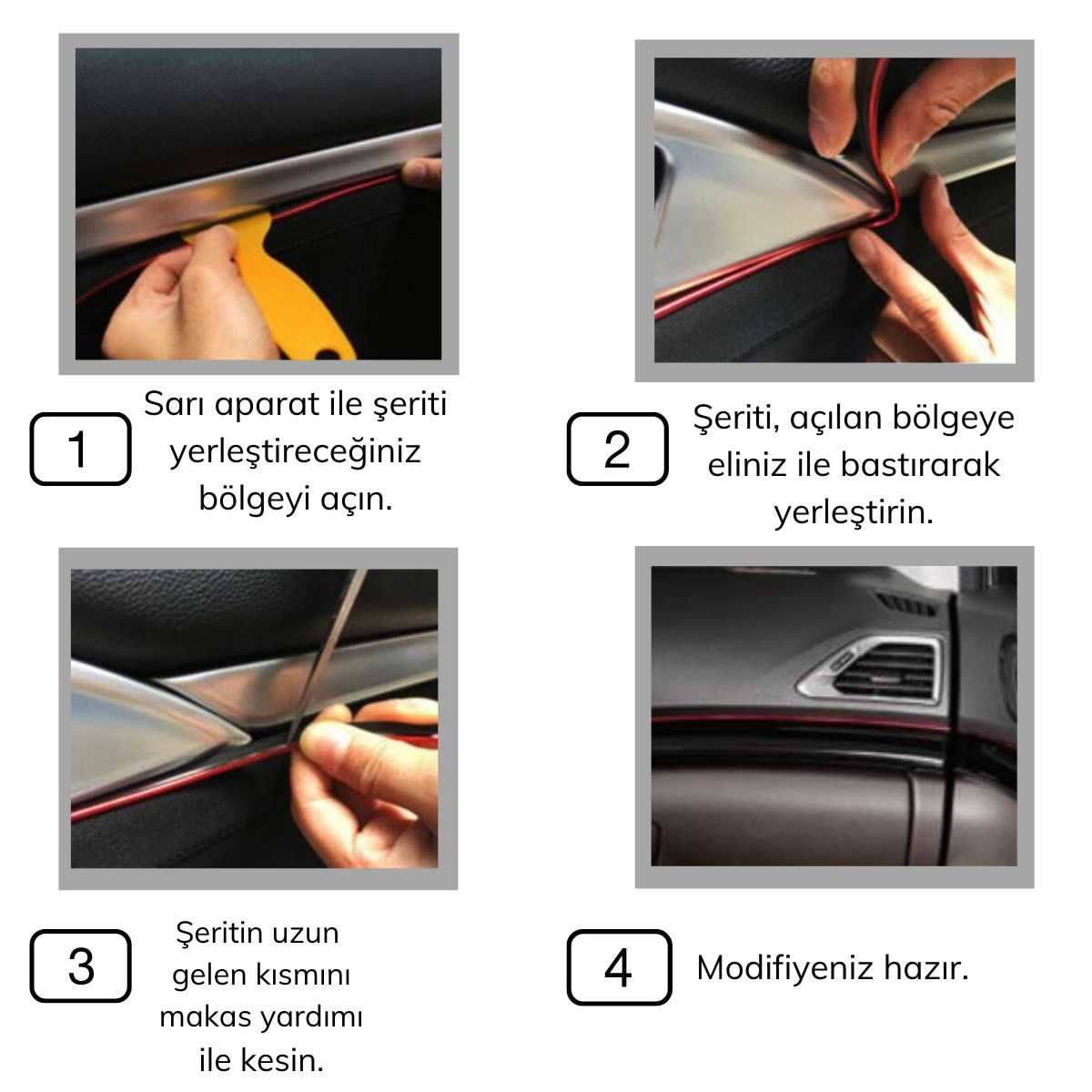 1

Sarı aparat ile şeriti yerleştireceğiniz bölgeyi açın.

2

Şeriti, açılan bölgeye eliniz ile bastırarak yerleştirin.

3

Şeritin uzun gelen kısmını makas yardımı ile kesin.

4

Modifiyeniz hazır.