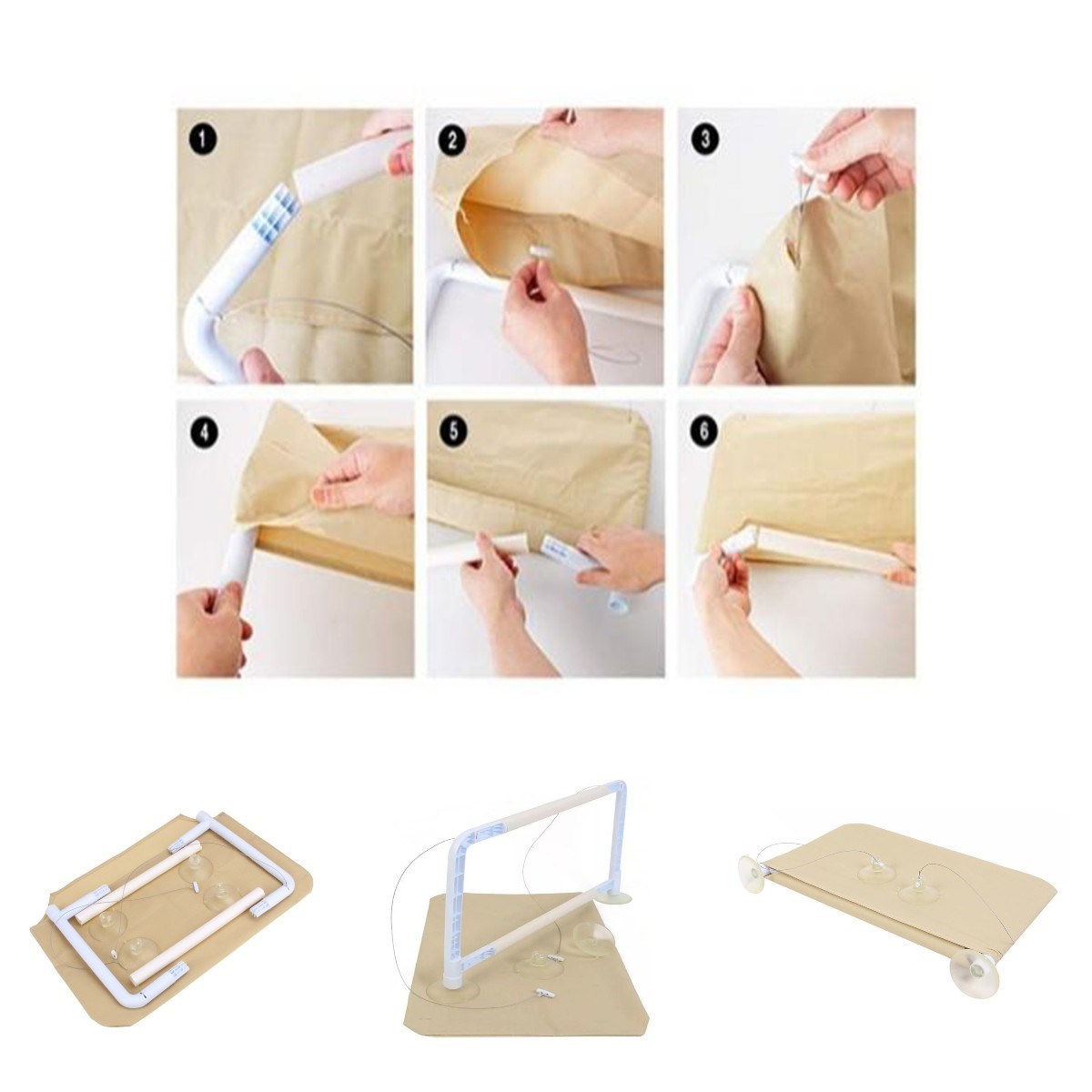 1
2
3
4
5
6