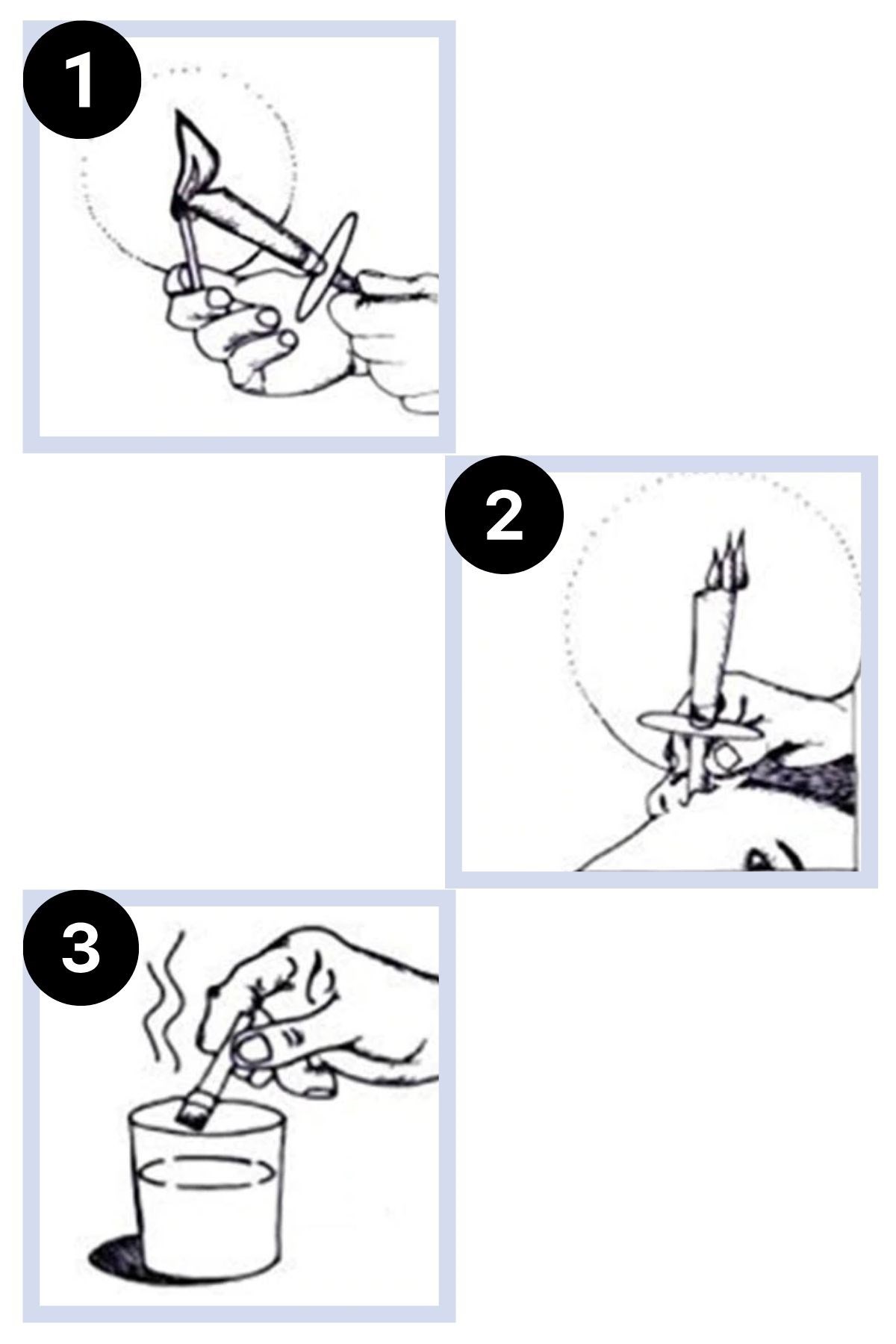 1

2

3