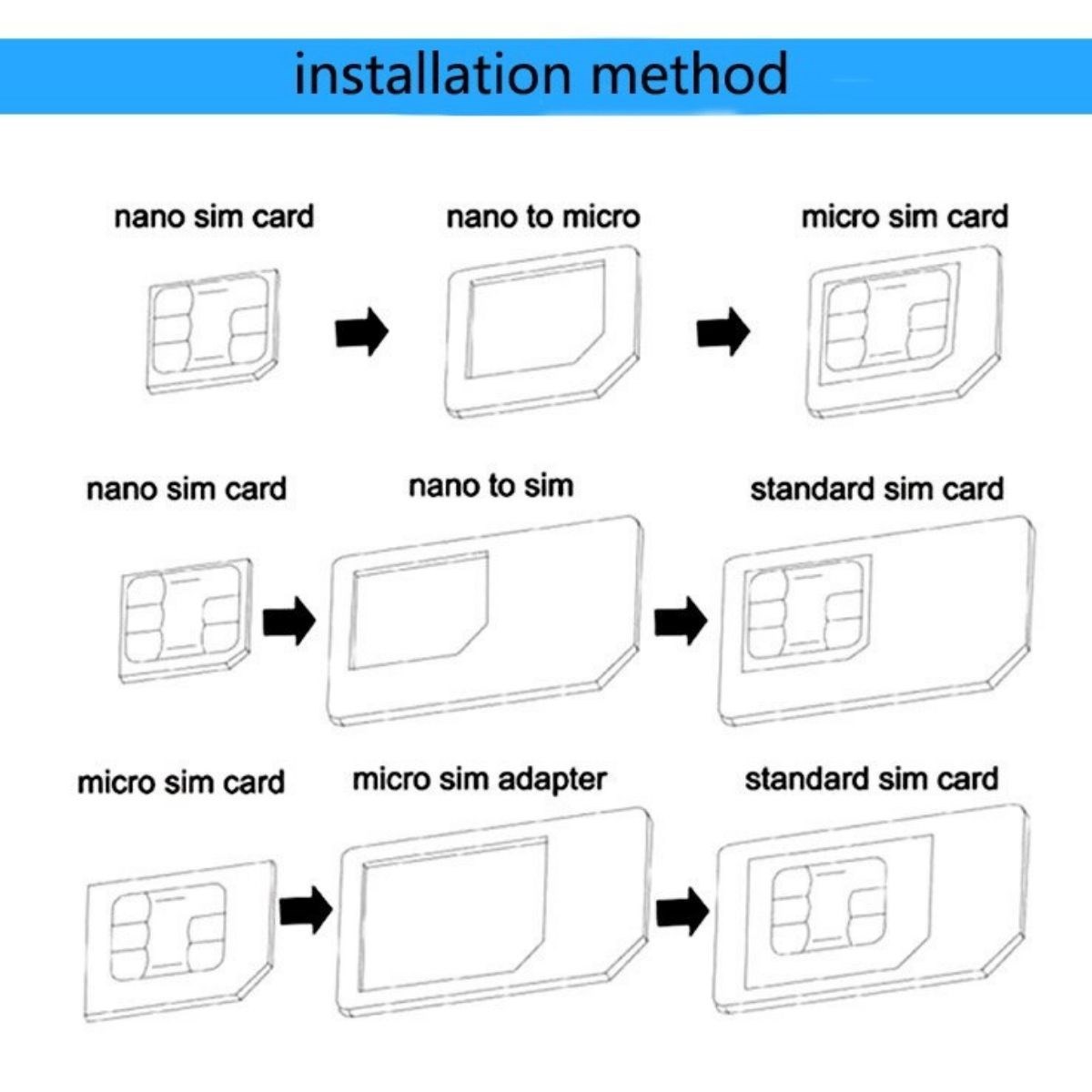 installation method

nano sim card

nano to micro

micro sim card

nano sim card

nano to sim

standard sim card

micro sim card

micro sim adapter

standard sim card