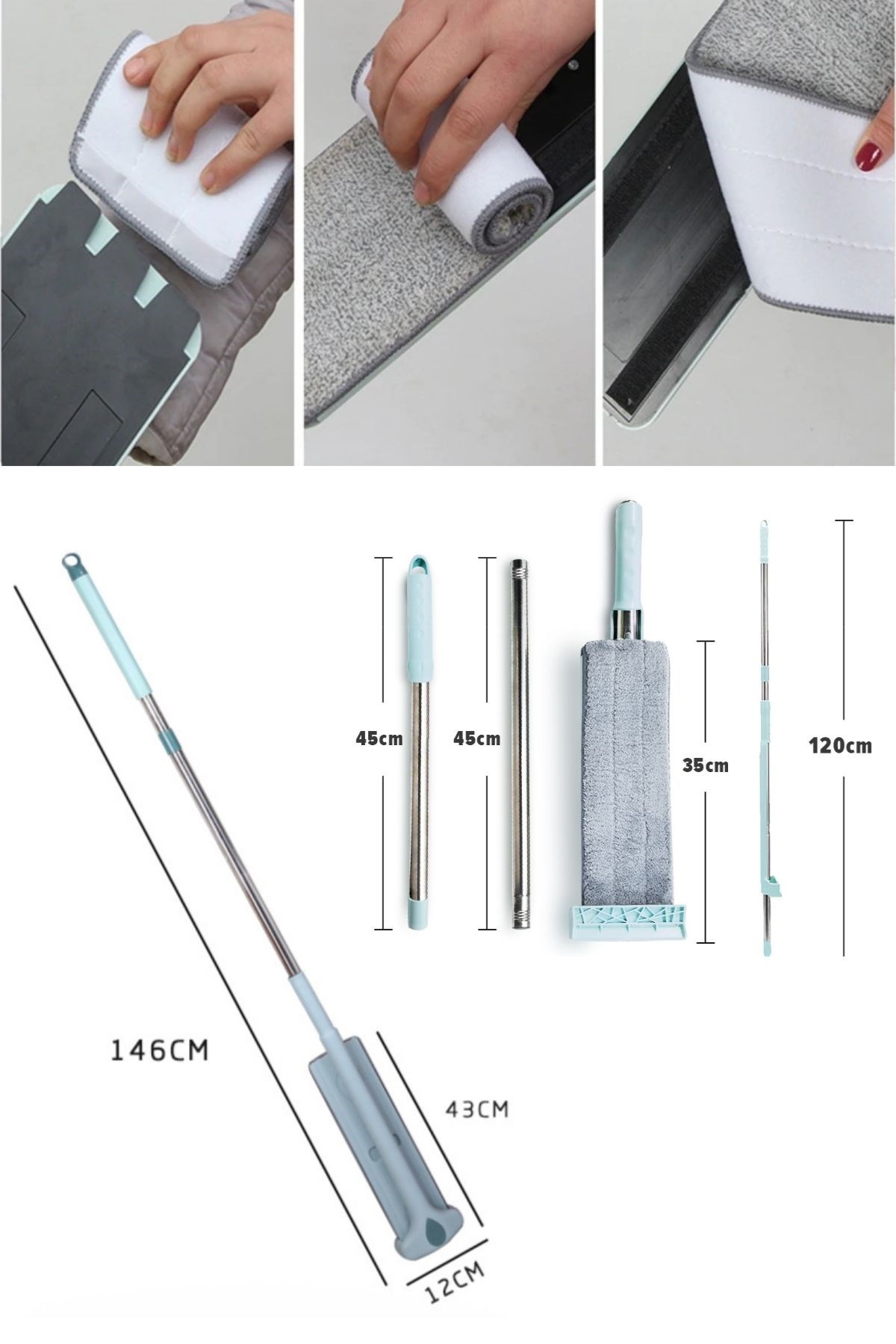 45cm

45cm

35cm

120cm

146CM

43CM

12CM