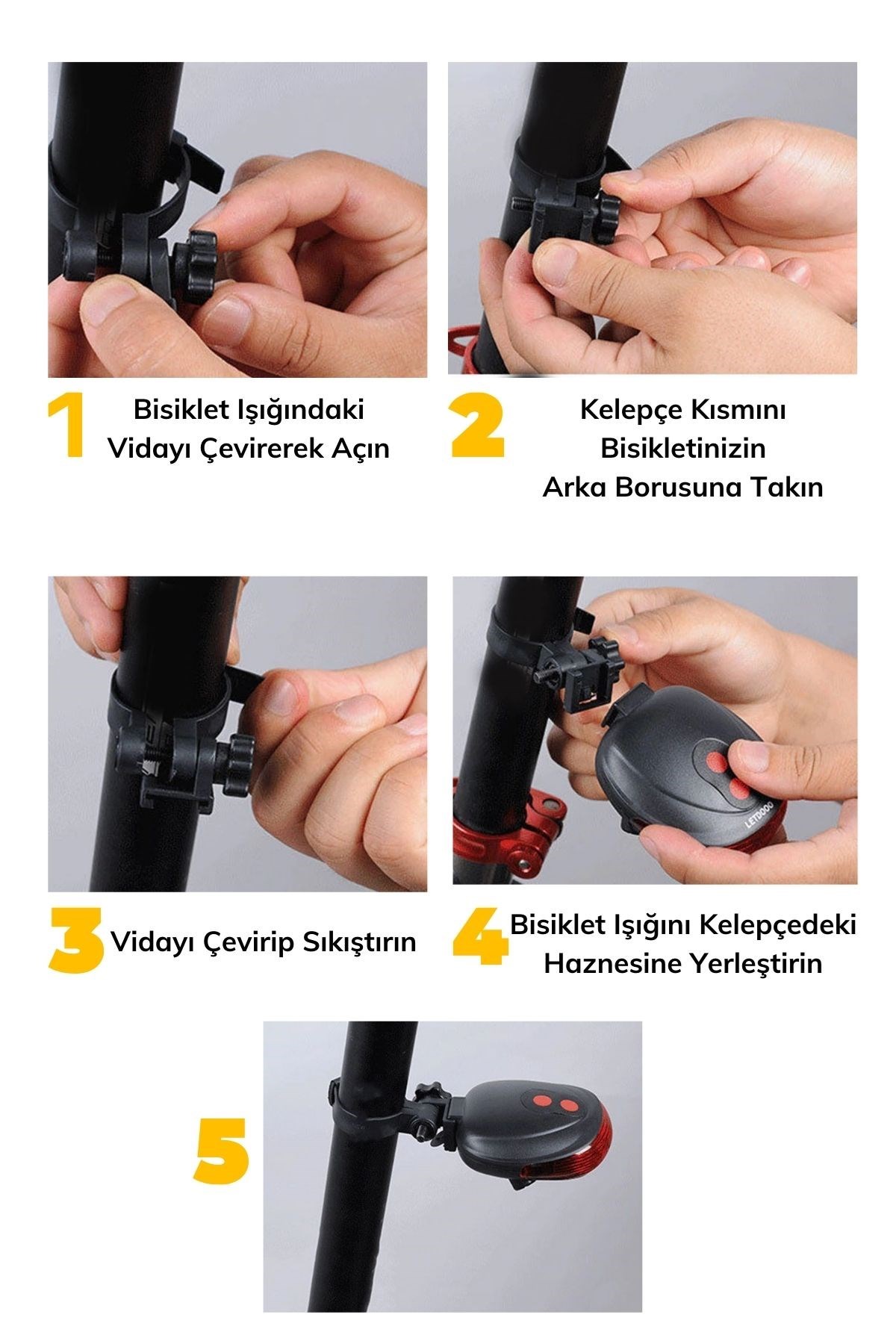 1 Bisiklet Işığındaki Vidayı Çevirerek Açın

2 Kelepçe Kısmını Bisikletinizin Arka Borusuna Takın

3 Vidayı Çevirip Sıkıştırın

LETDOOO

4 Bisiklet Işığını Kelepçedeki Haznesine Yerleştirin

5