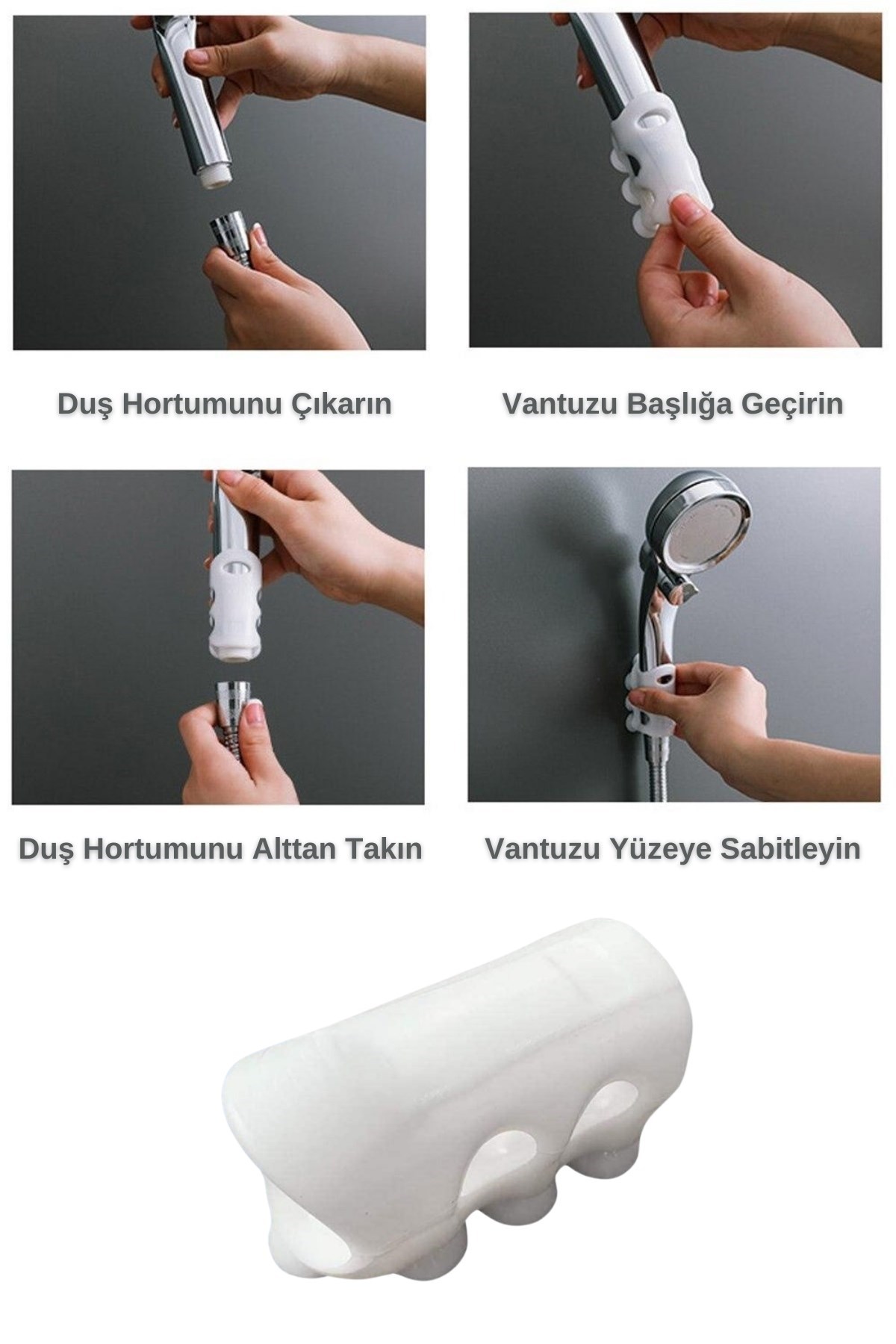 Duş Hortumunu Çıkarın

Vantuzu Başlığa Geçirin

Duş Hortumunu Alttan Takın

Vantuzu Yüzeye Sabitleyin