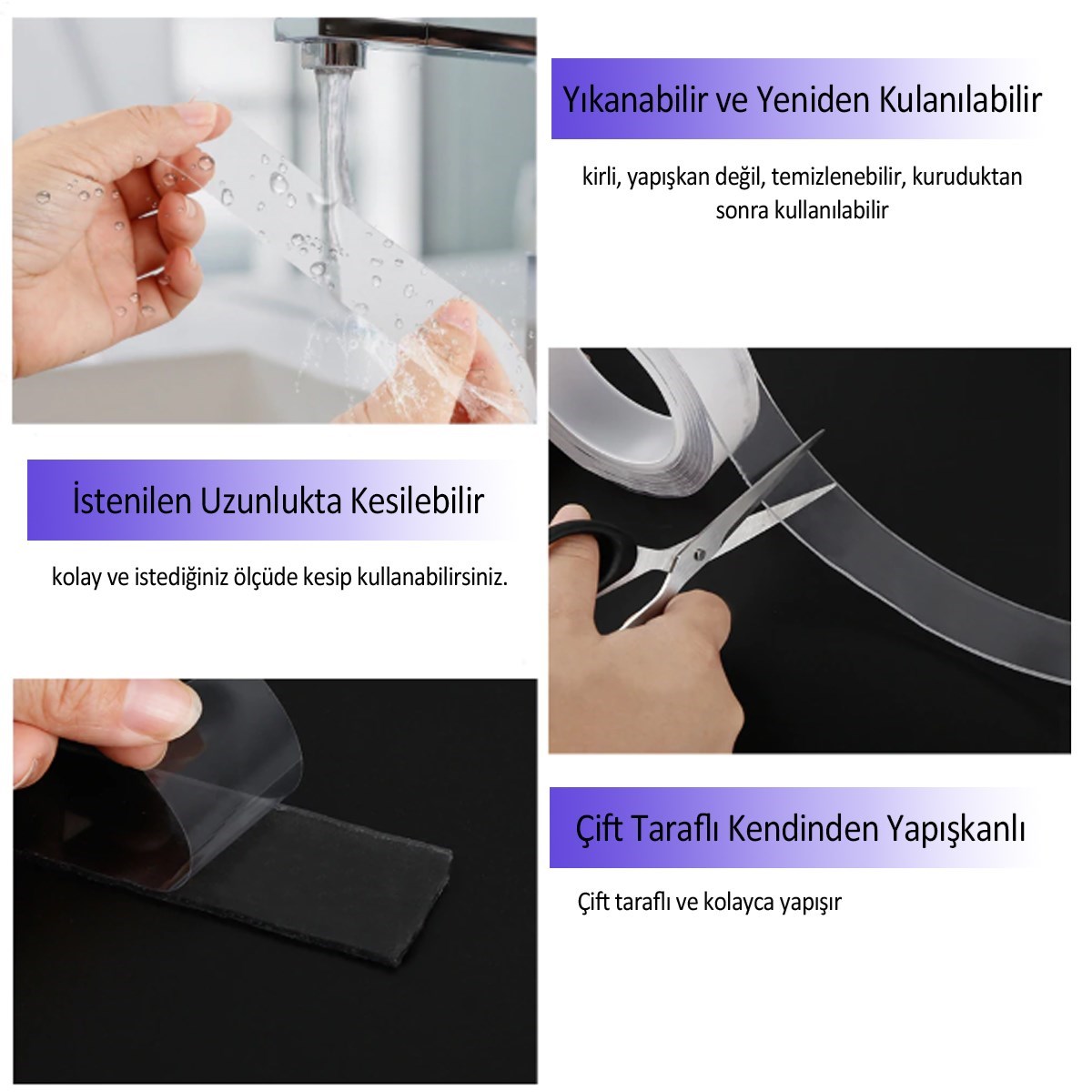 Yıkanabilir ve Yeniden Kulanılabilir

kirli, yapışkan değil, temizlenebilir, kuruduktan sonra kullanılabilir

İstenilen Uzunlukta Kesilebilir

kolay ve istediğiniz ölçüde kesip kullanabilirsiniz.

Çift Taraflı Kendinden Yapışkanlı

Çift taraflı ve kolayca yapışır