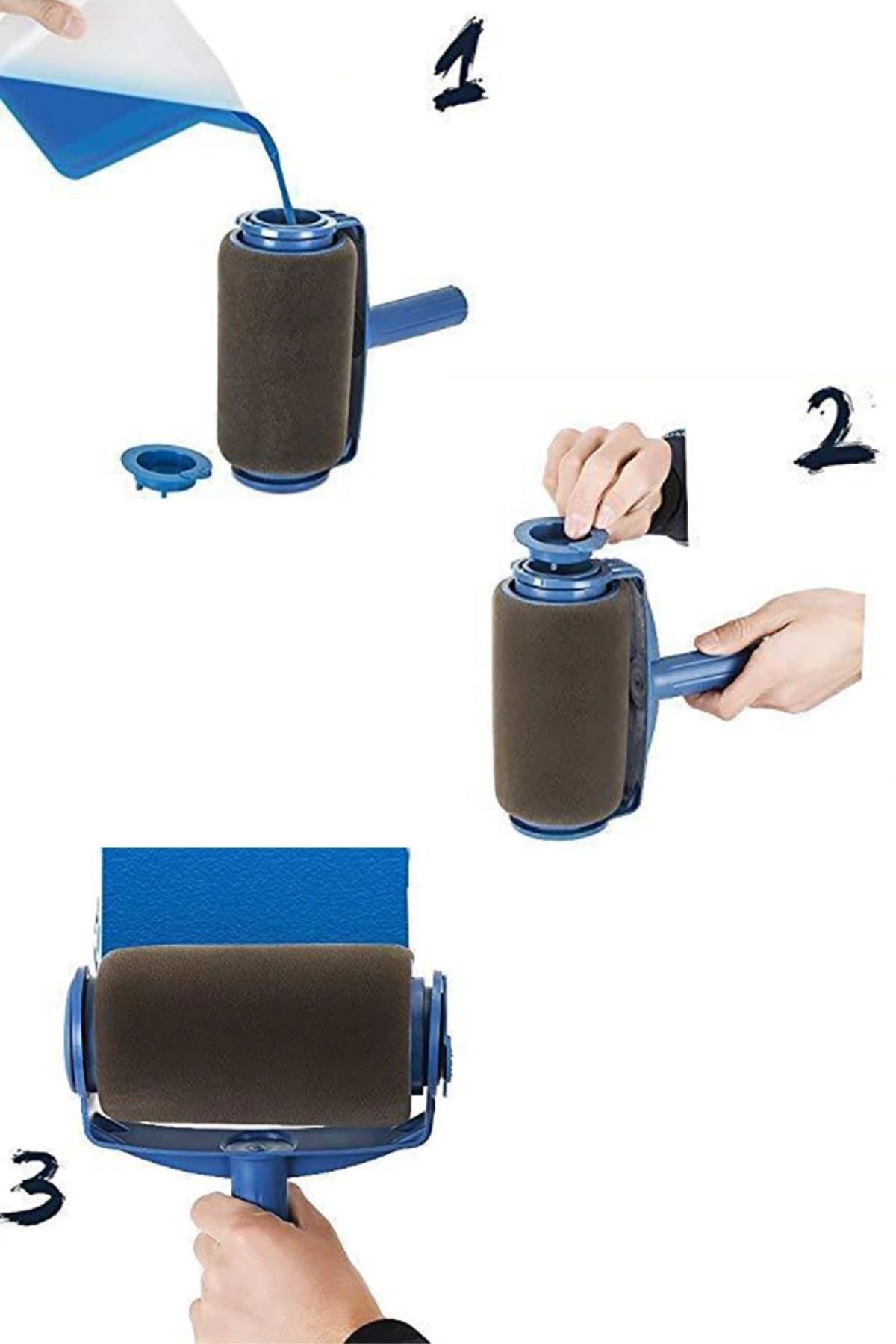 1

2

3