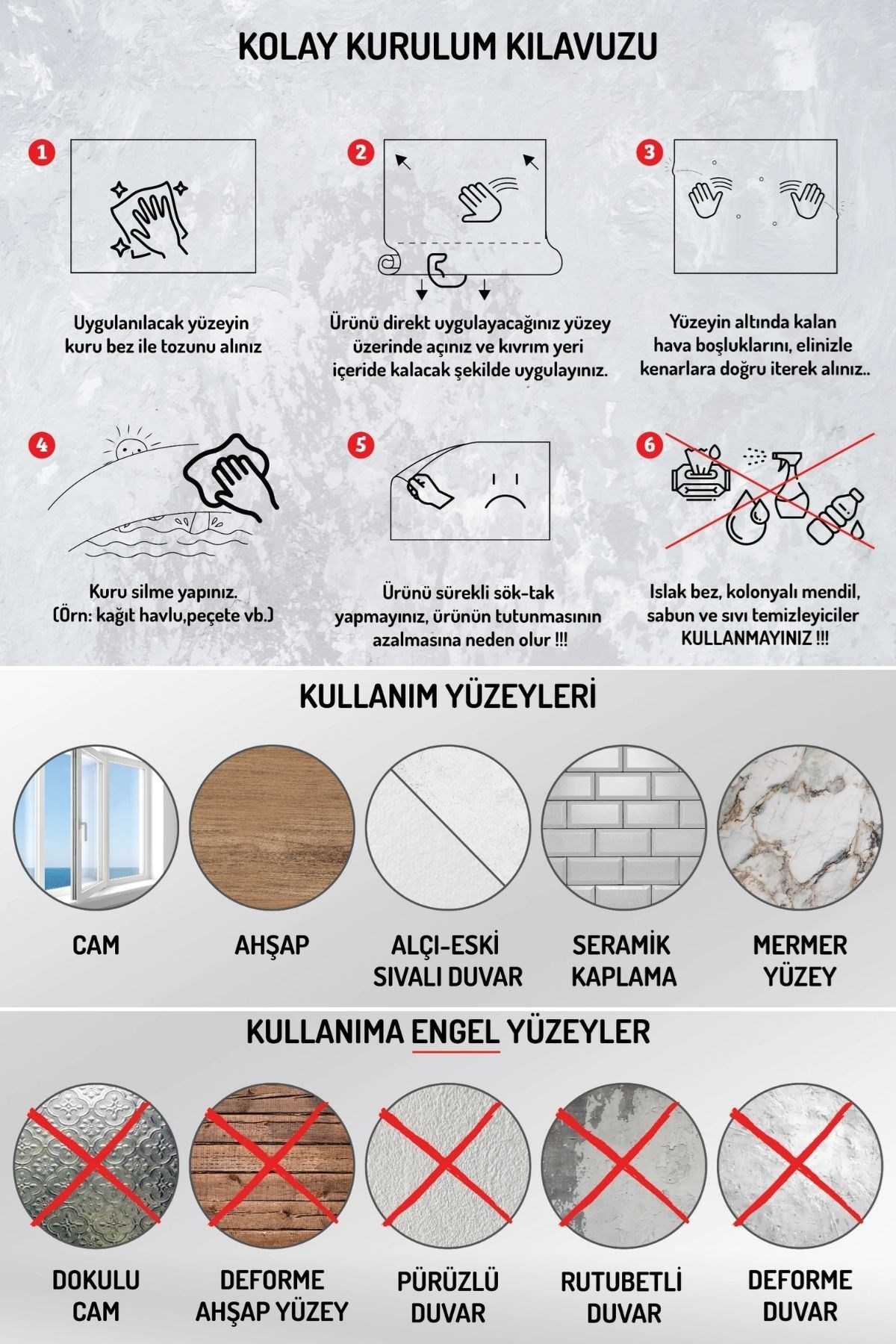 KOLAY KURULUM KILAVUZU

1

Uygulanılacak yüzeyin kuru bez ile tozunu alınız

2

Ürünü direkt uygulayacağınız yüzey üzerinde açınız ve kıvrım yeri içeride kalacak şekilde uygulayınız.

3

Yüzeyin altında kalan hava boşluklarını, elinizle kenarlara doğru iterek alınız..

4

Kuru silme yapınız. (Örn: kağıt havlu,peçete vb.)

5

Ürünü sürekli sök-tak yapmayınız, ürünün tutunmasının azalmasına neden olur !!!

6

Islak bez, kolonyalı mendil, sabun ve sıvı temizleyiciler KULLANMAYINIZ !!!

KULLANIM YÜZEYLERİ

CAM

AHŞAP

ALÇI-ESKİ SIVALI DUVAR

SERAMİK KAPLAMA

MERMER YÜZEY

KULLANIMA ENGEL YÜZEYLER

DOKULU CAM

DEFORME AHŞAP YÜZEY

PÜRÜZLÜ DUVAR

RUTUBETLİ DUVAR

DEFORME DUVAR